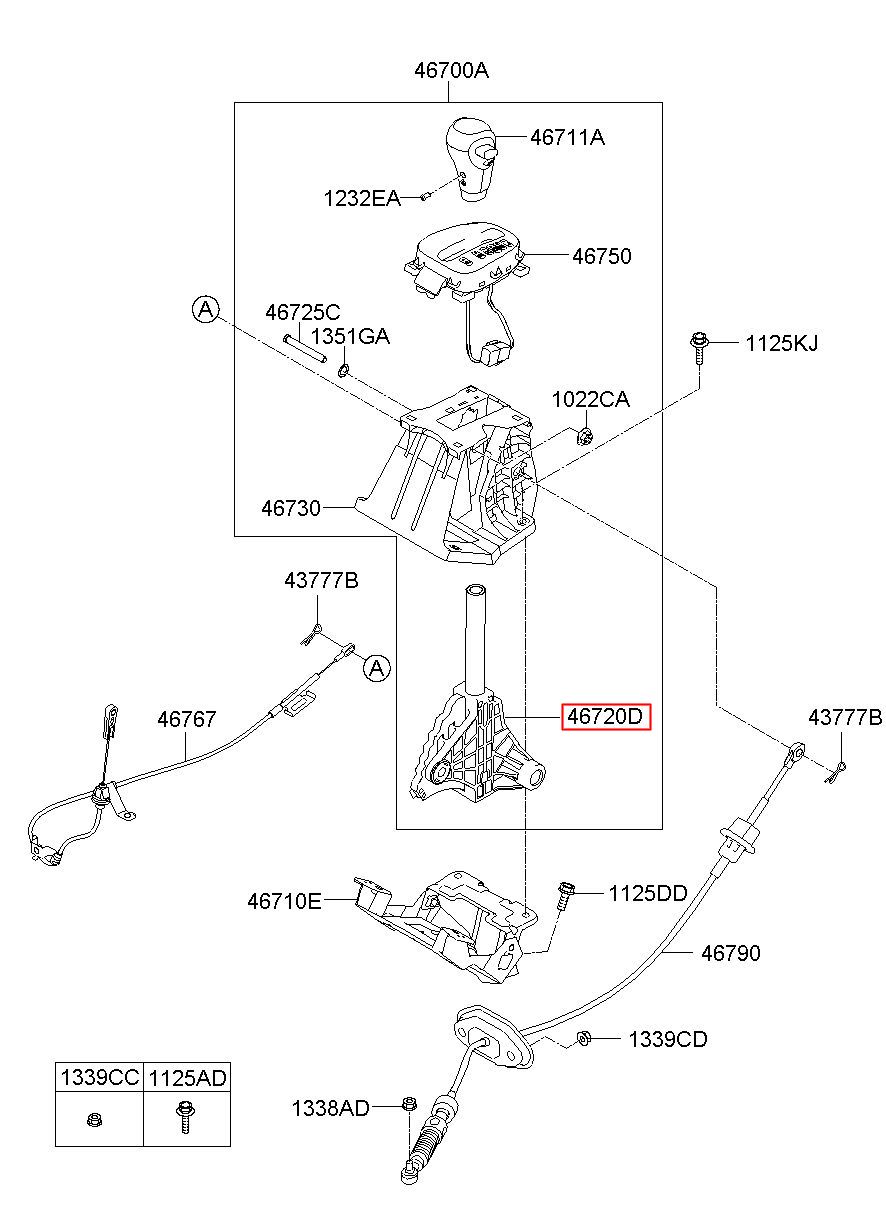 46700A

46711A

1232EA

46750

A

46725C

1351GA

1125KJ

1022CA

46730

43777B

A

46767

46720D

43777B

46710E

1125DD

46790

1339CD

| 1339CC | 1125AD |
|---|---|
| | |

1338AD