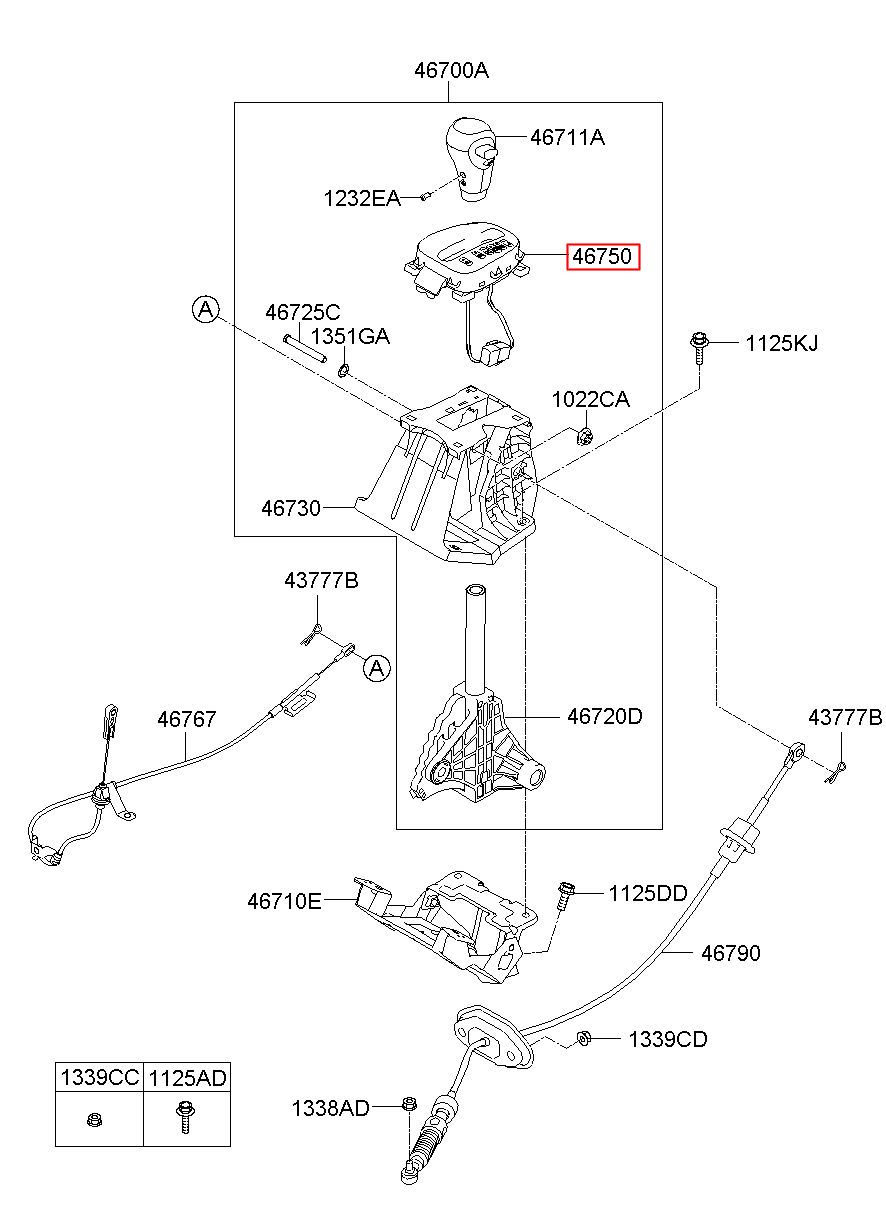 46700A
46711A
1232EA
46750
A
46725C
1351GA
1125KJ
1022CA
46730
43777B
A
46767
46720D
43777B
46710E
1125DD
46790
1339CD

| 1339CC | 1125AD |
|---|---|
| | |

1338AD