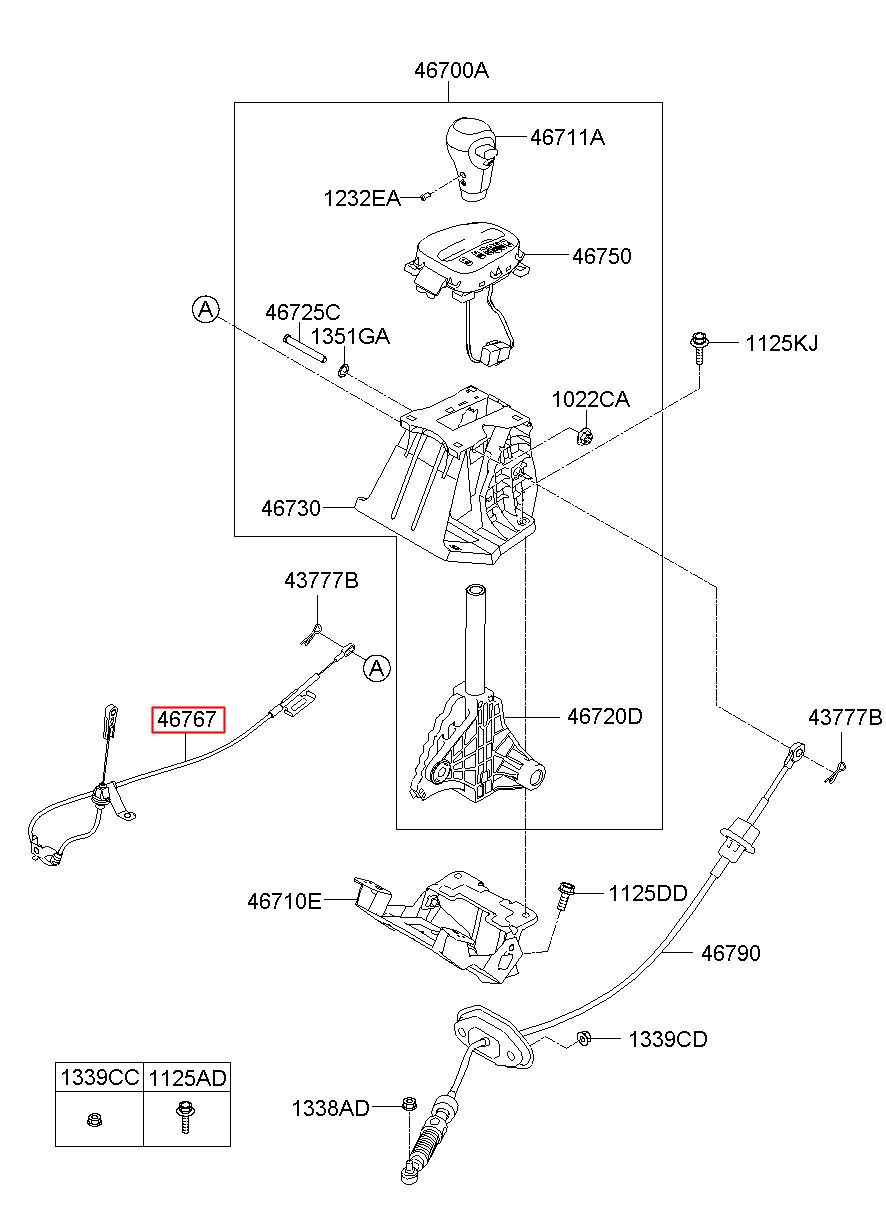 46700A

46711A

1232EA

46750

A

46725C

1351GA

1125KJ

1022CA

46730

43777B

A

46767

46720D

43777B

46710E

1125DD

46790

1339CD

| 1339CC | 1125AD |
|---|---|
| | |

1338AD