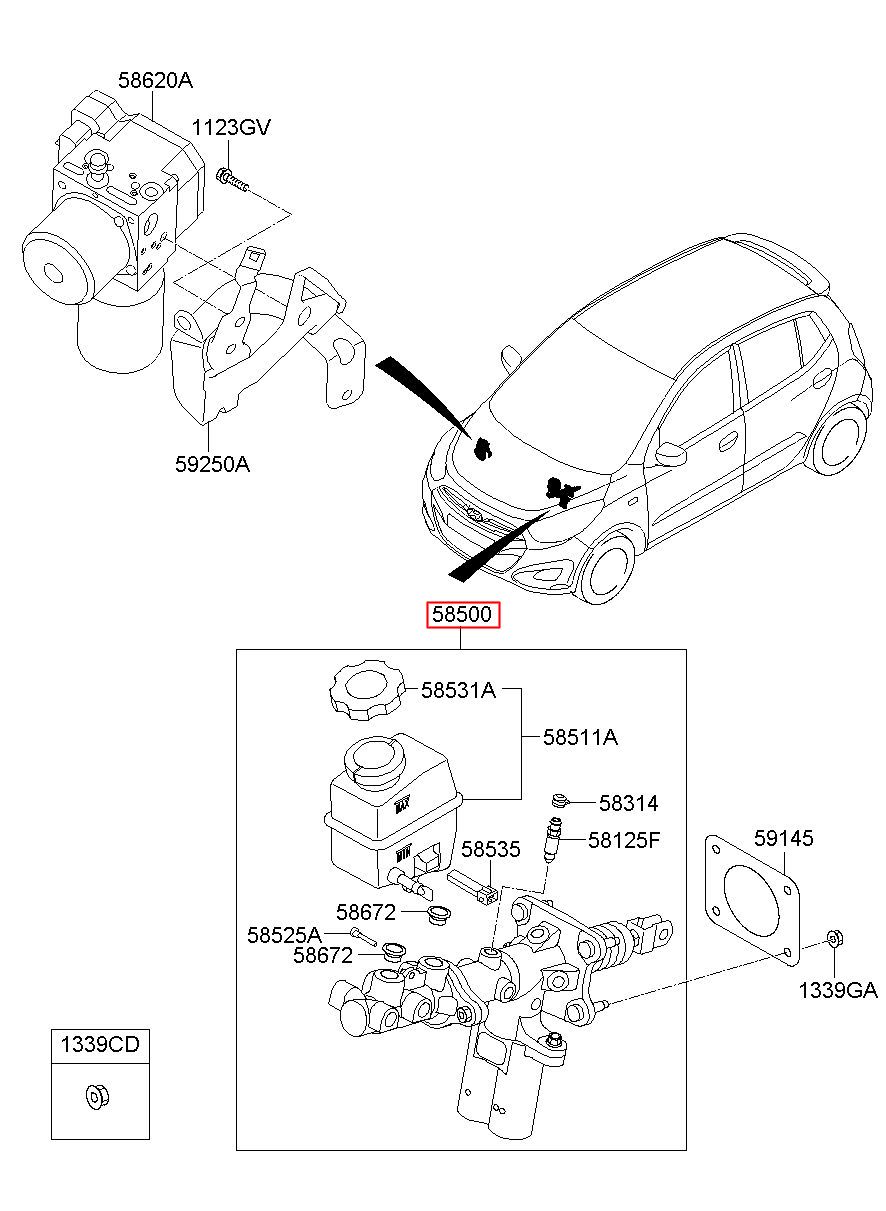 58620A
1123GV
59250A
58500
58531A
58511A
58314
58125F
58535
59145
58672
58525A
58672
1339GA
1339CD