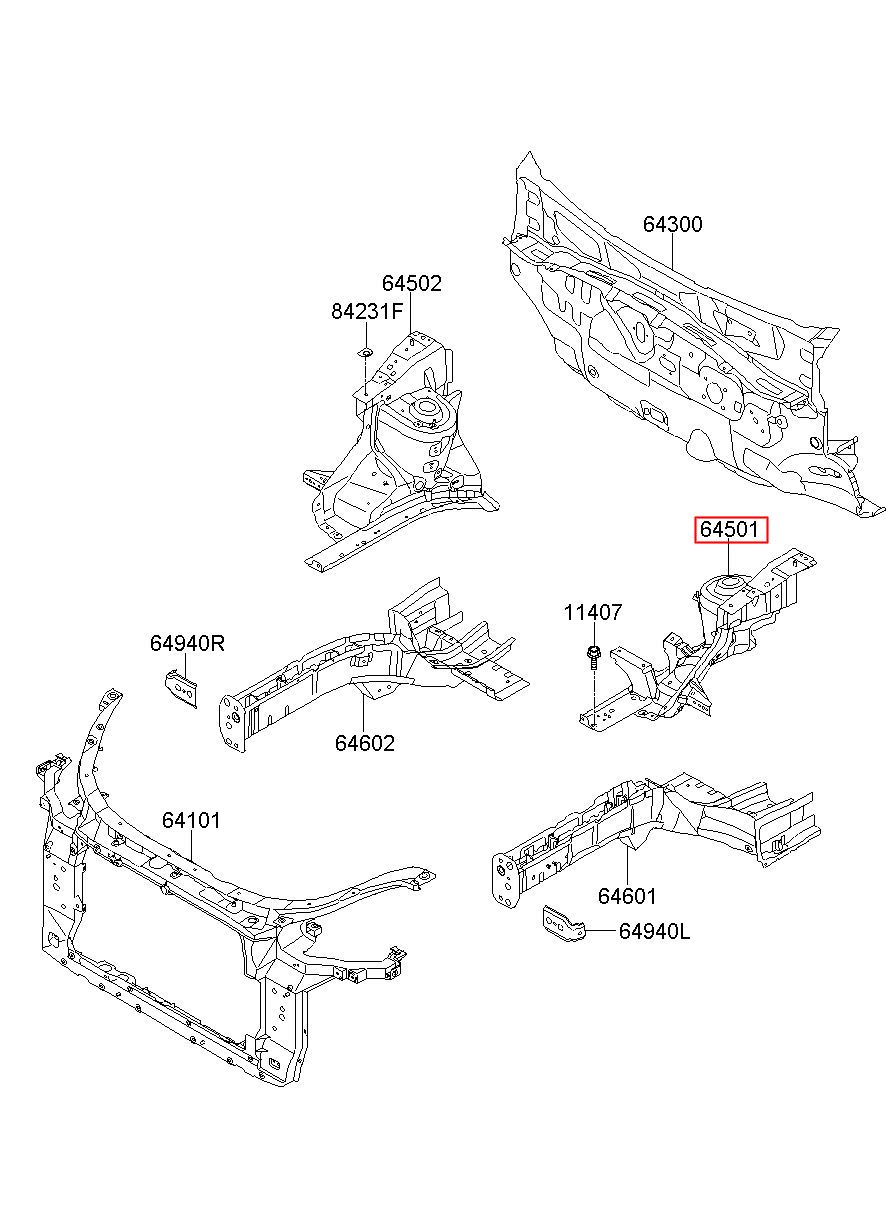 64300
64502
84231F
64501
11407
64940R
64602
64101
64601
64940L