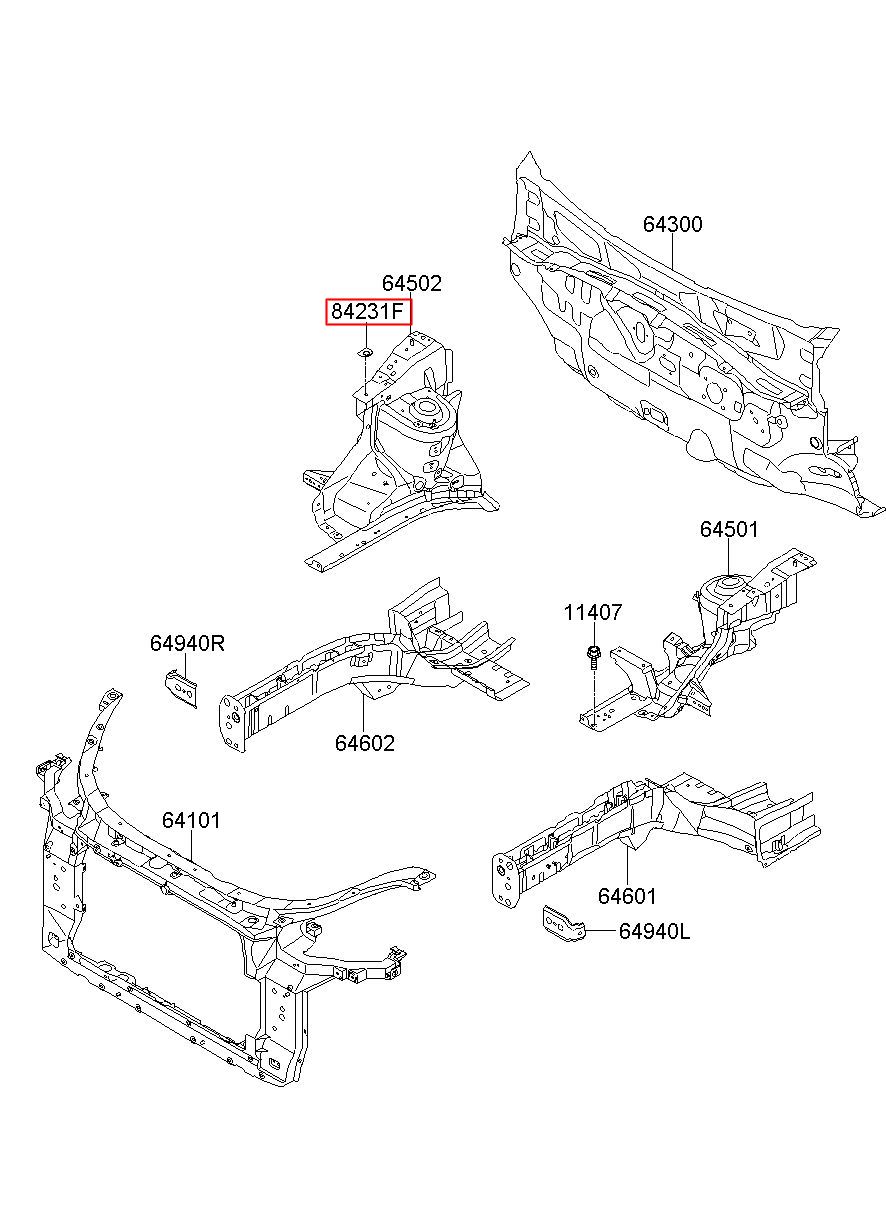 64300

64502

84231F

64501

11407

64940R

64602

64101

64601

64940L