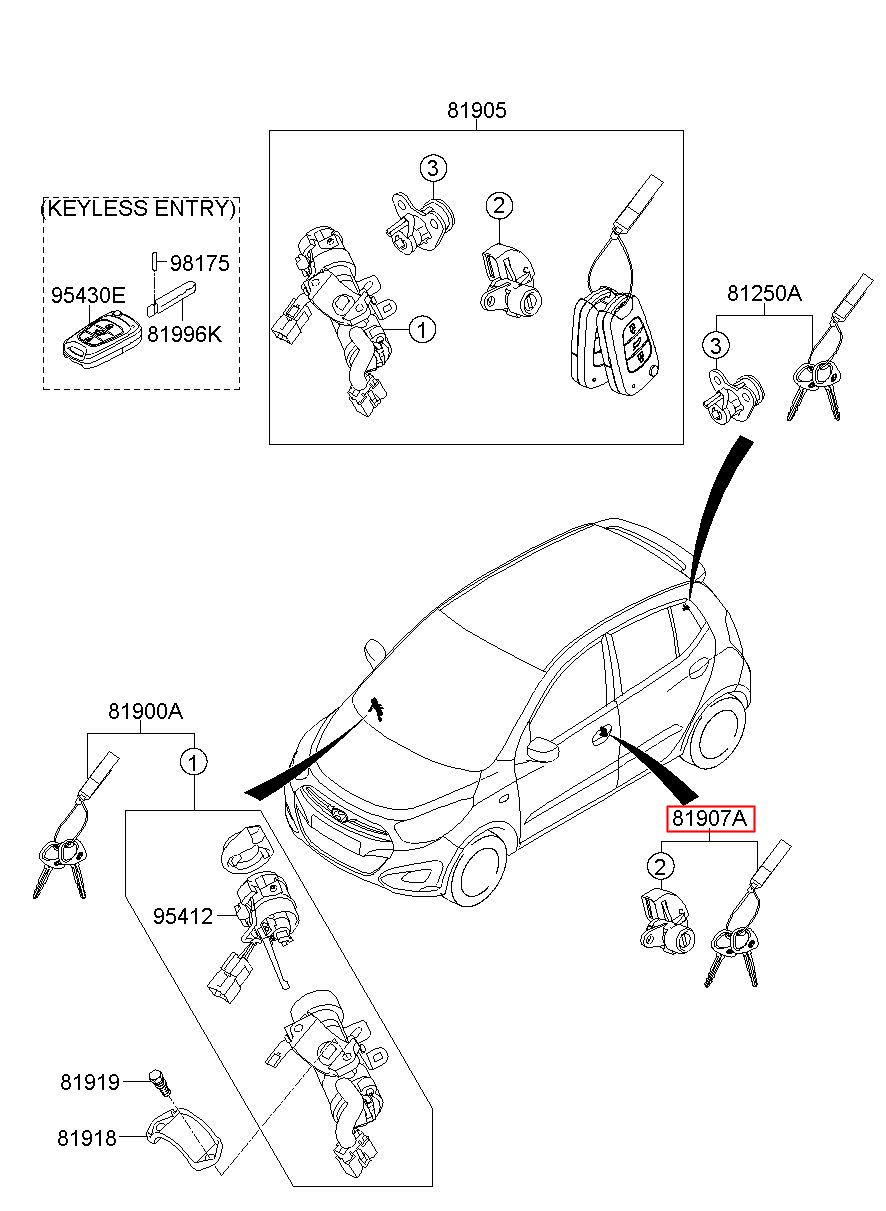 81905

(KEYLESS ENTRY)

98175

95430E

81996K

3

2

1

81250A

3

81900A

1

95412

81919

81918

81907A

2