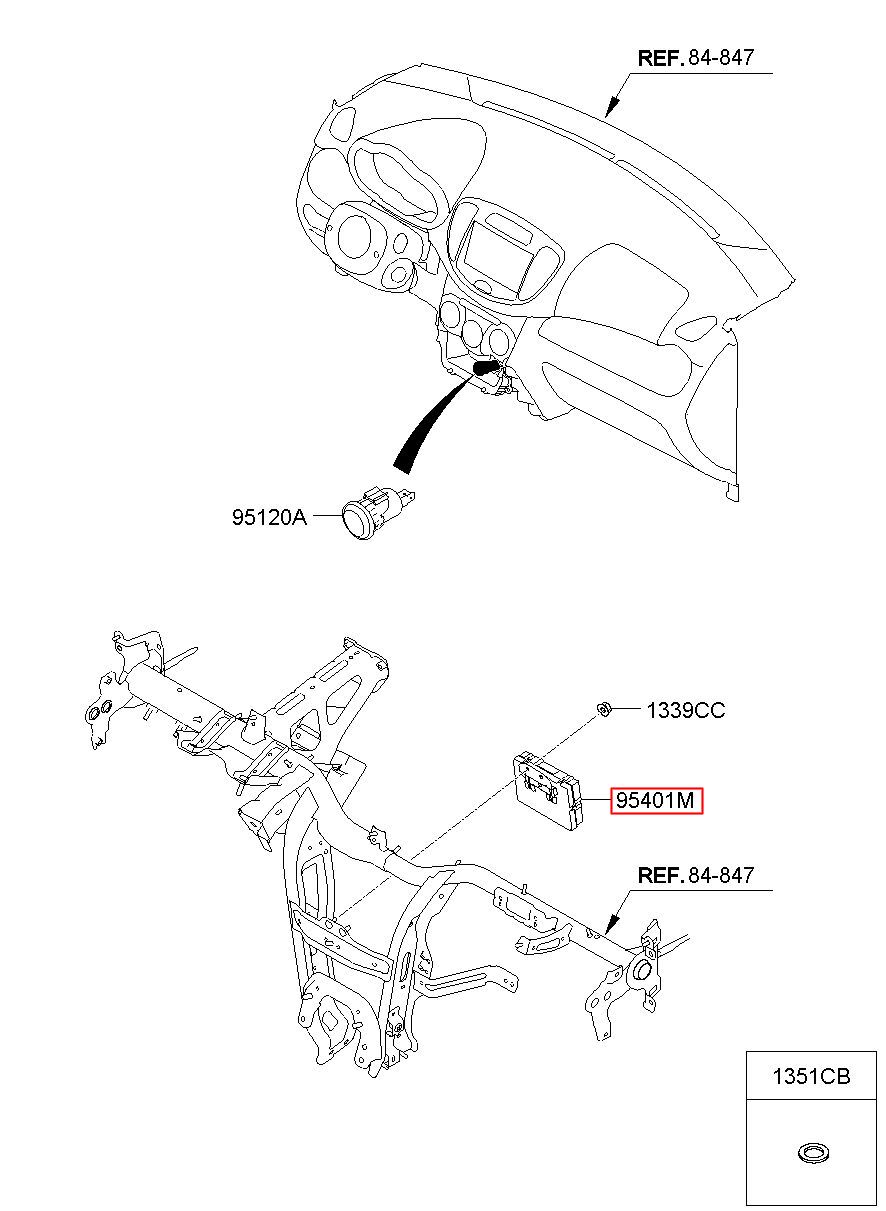 REF. 84-847

95120A

1339CC

95401M

REF. 84-847

1351CB