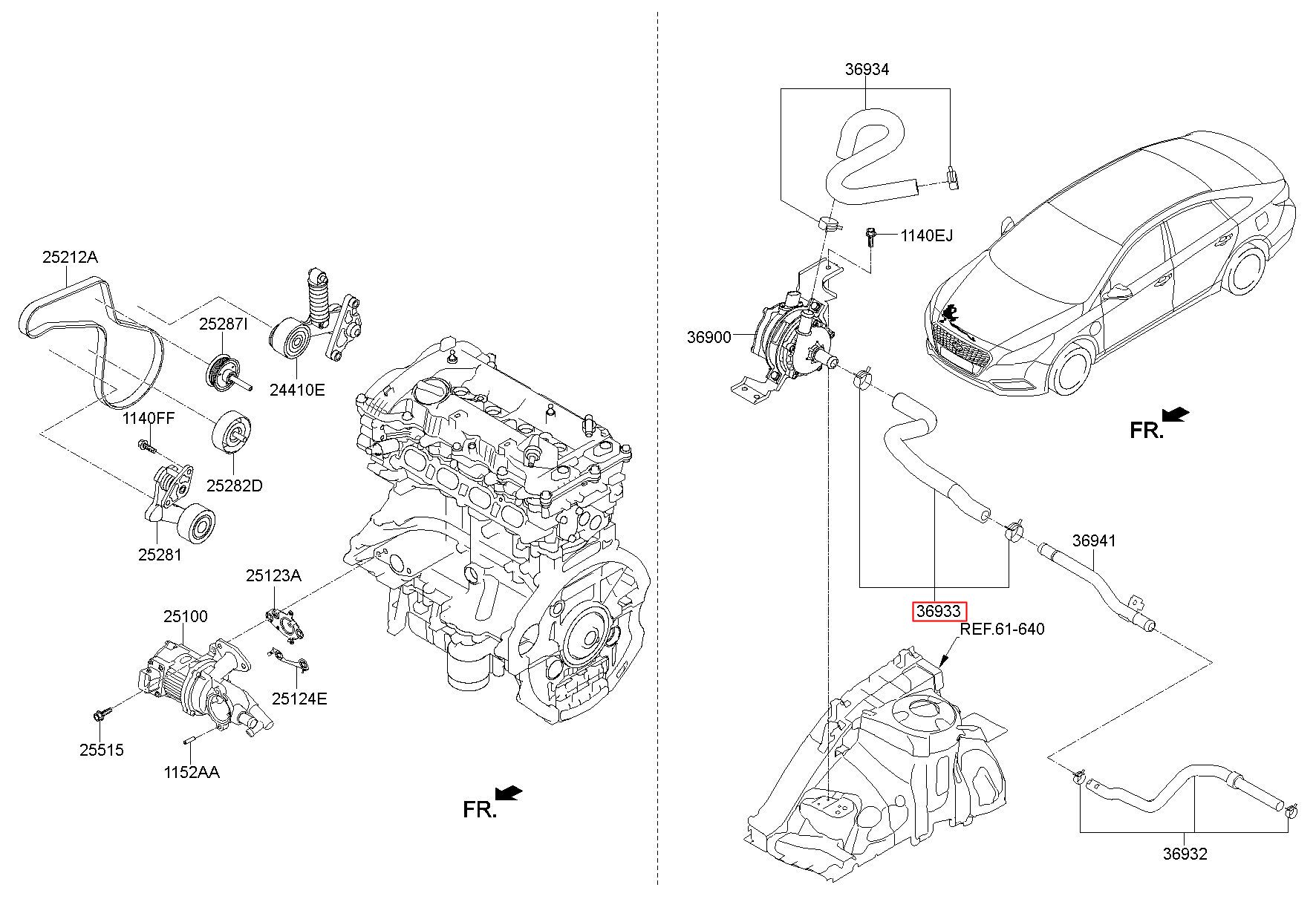 25212A
25287I
24410E
1140FF
25282D
25281
25123A
25100
25124E
25515
1152AA
FR.
36934
1140EJ
36900
FR.
36941
36933
REF.61-640
36932