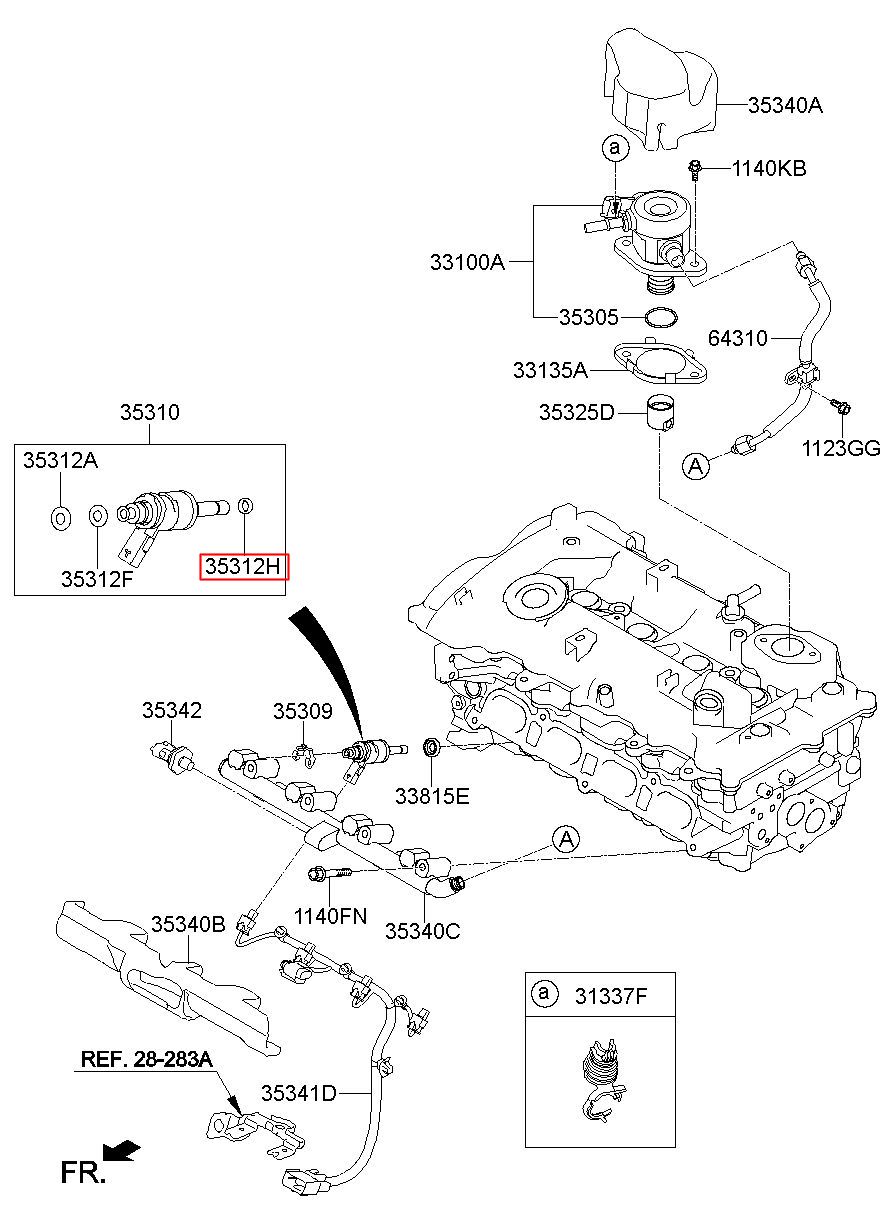 35340A
a
1140KB
33100A
35305
64310
33135A
35325D
1123GG
A
35310
35312A
35312F
35312H
35342
35309
33815E
A
1140FN
35340C
35340B
a
31337F
REF. 28-283A
35341D
FR.