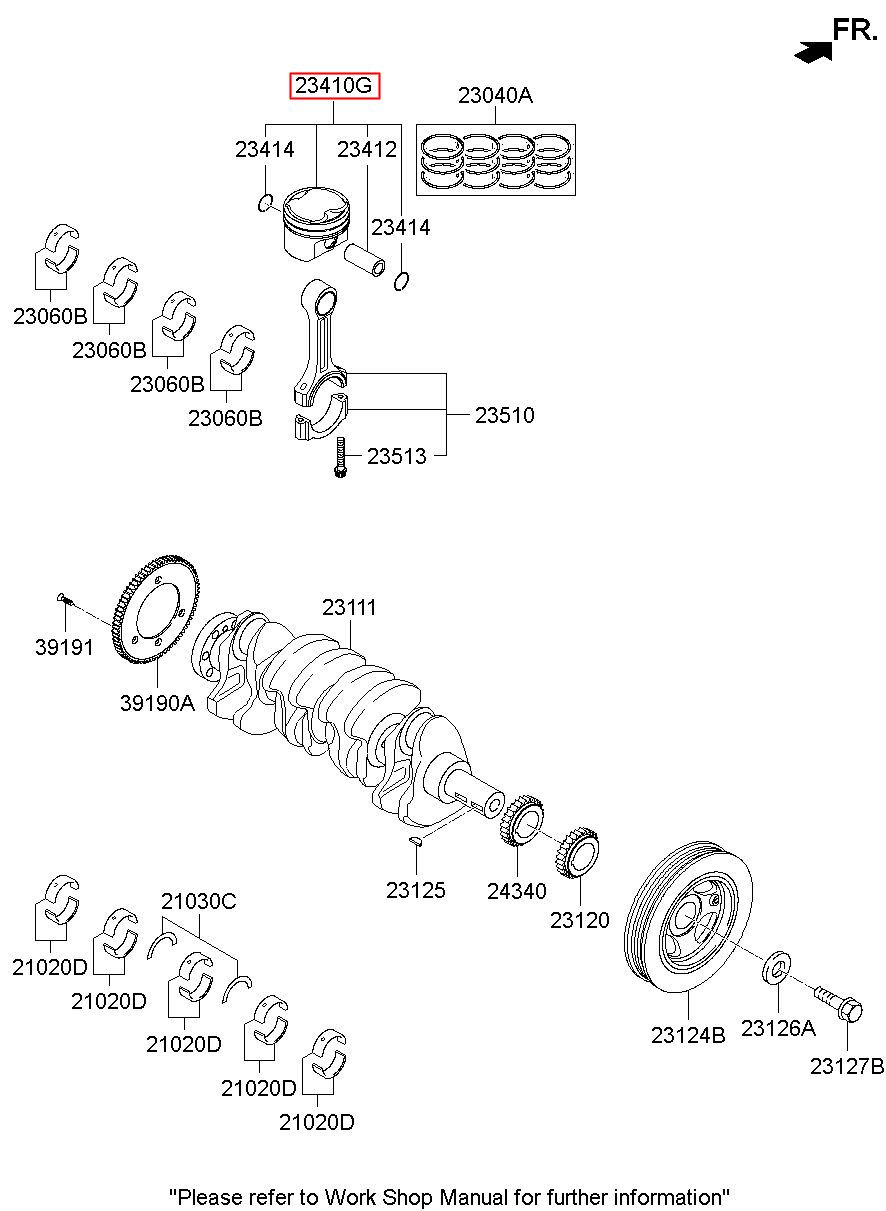 FR.

23410G

23040A

23414

23412

23414

23060B

23060B

23060B

23060B

23510

23513

39191

39190A

23111

23125

24340

23120

21030C

21020D

21020D

21020D

21020D

21020D

23124B

23126A

23127B

"Please refer to Work Shop Manual for further information"