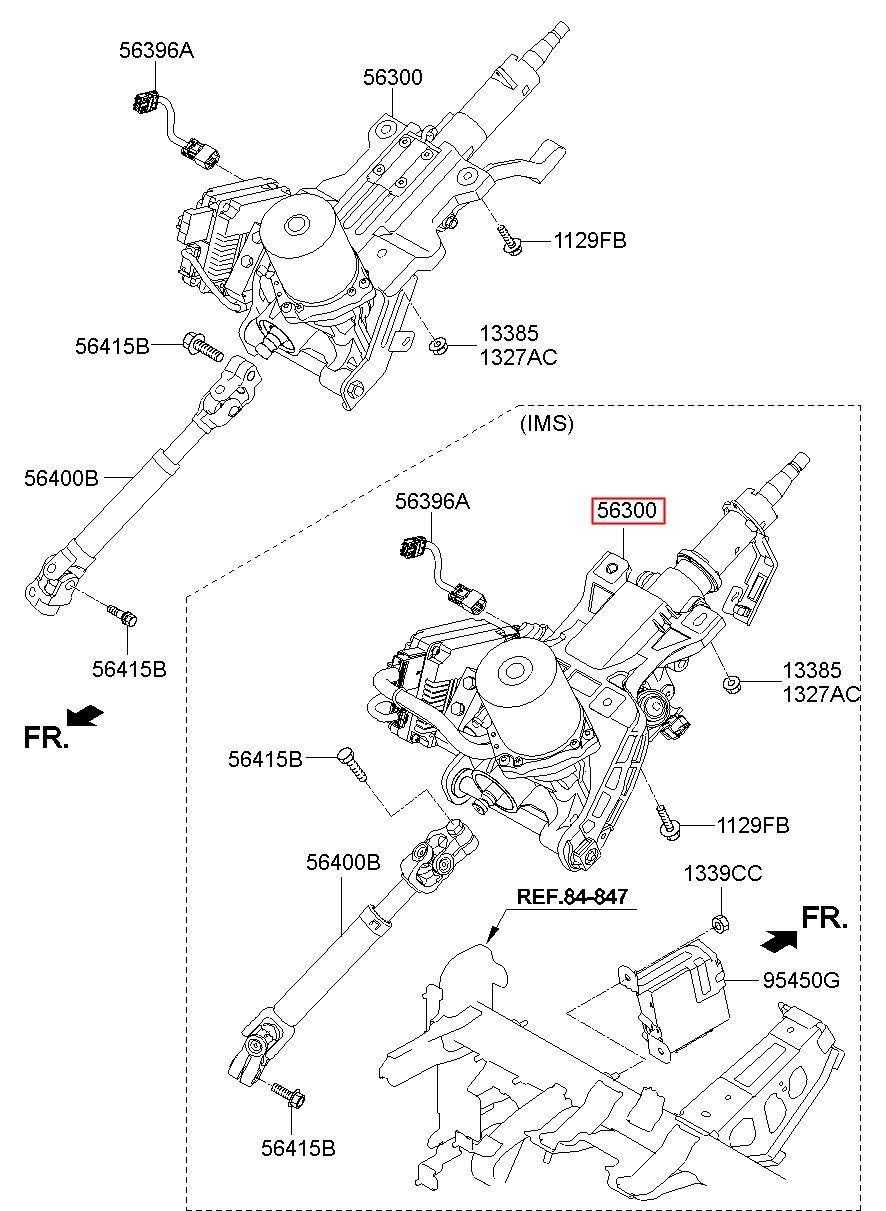 56396A
56300
1129FB
56415B
13385
1327AC
56400B
56415B
FR.
(IMS)
56396A
56300
13385
1327AC
56415B
1129FB
56400B
REF.84-847
1339CC
FR.
95450G
56415B