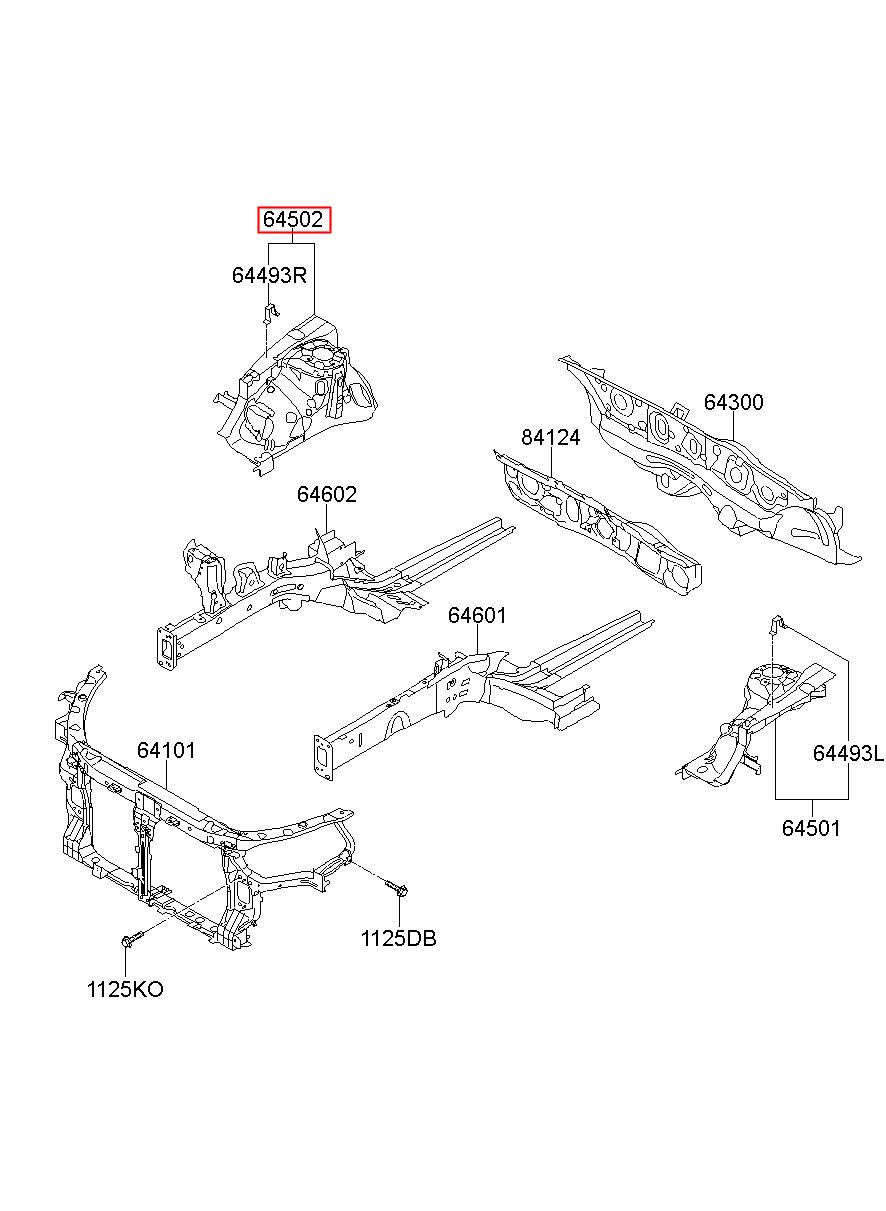 64502
64493R
64300
84124
64602
64601
64101
64493L
64501
1125DB
1125KO