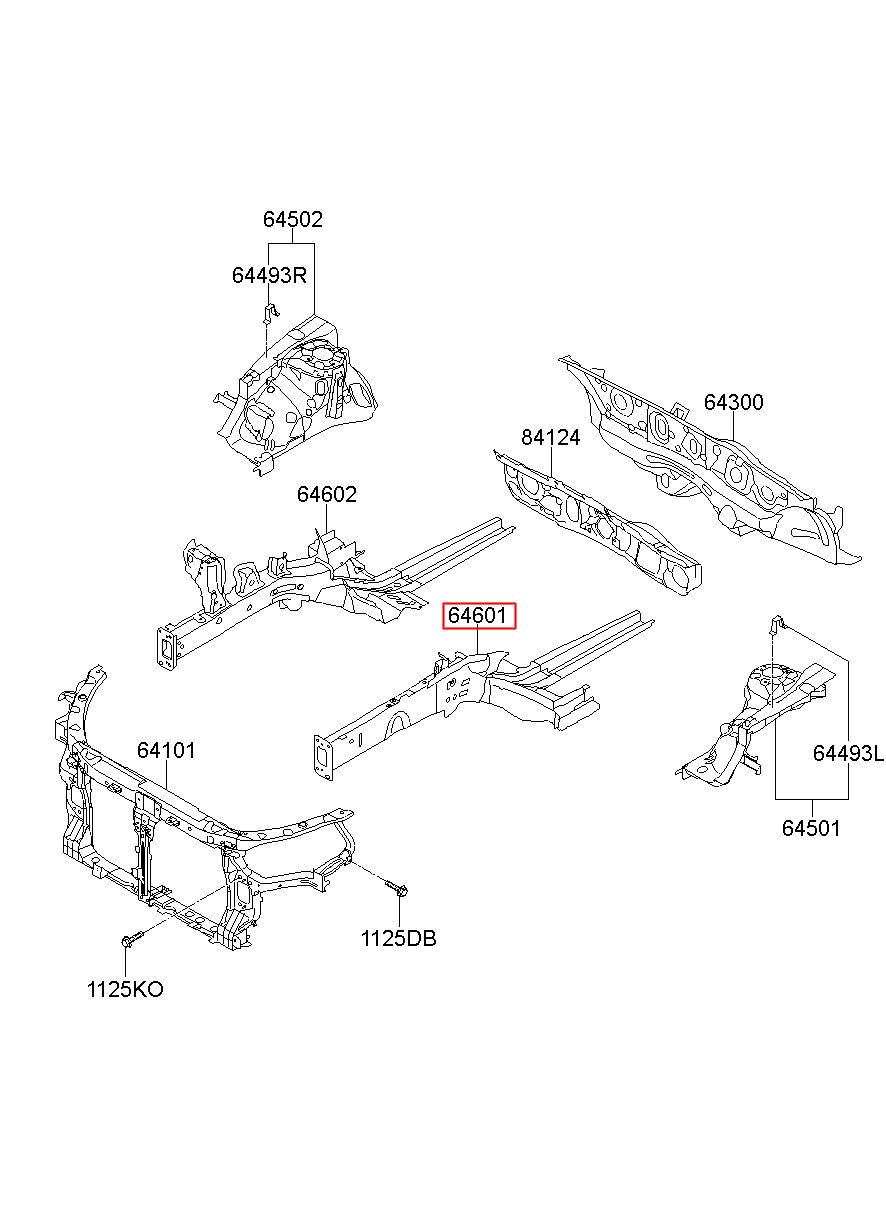 64502
64493R
64300
84124
64602
64601
64101
64493L
64501
1125DB
1125KO