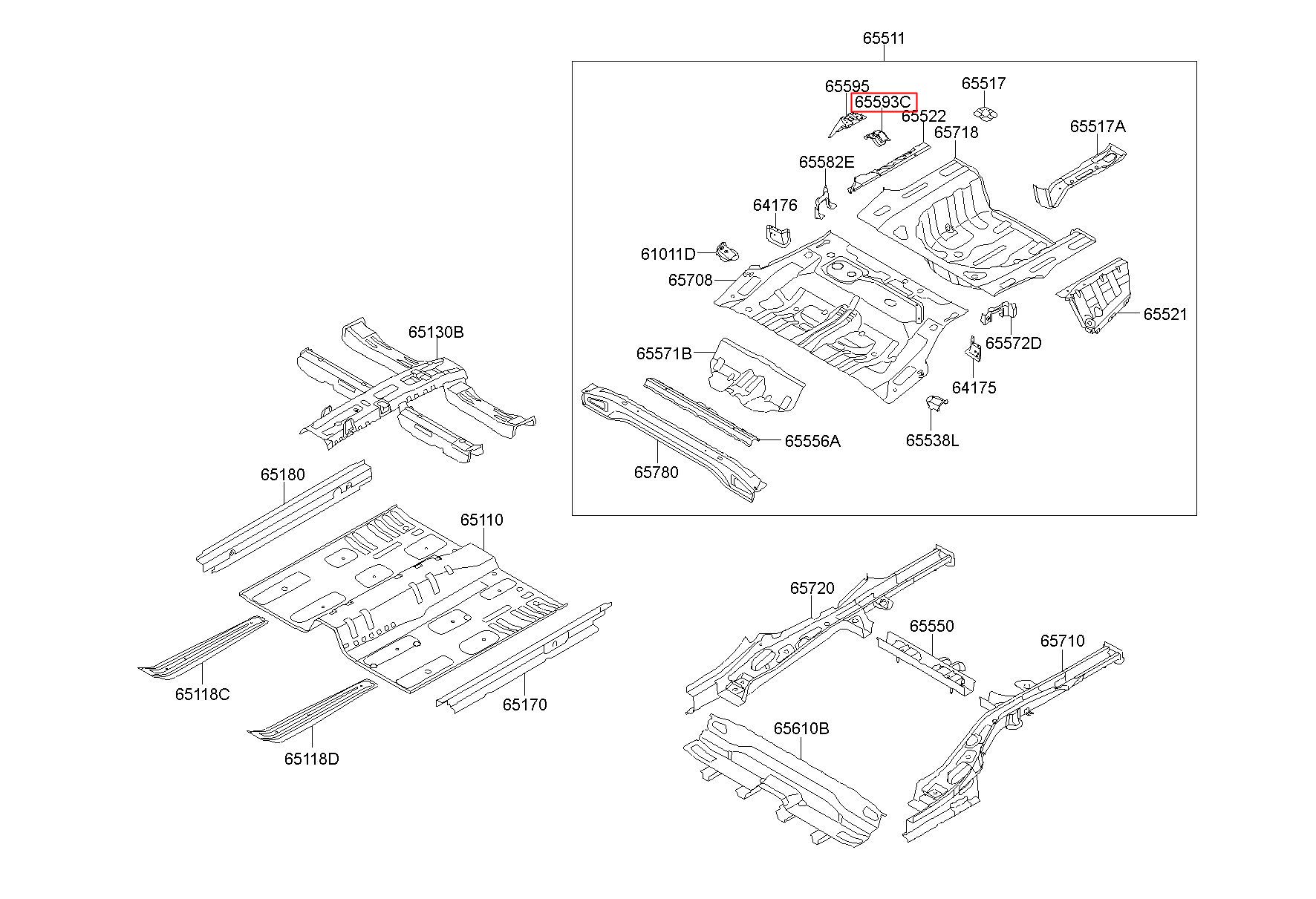 65511
65595
65593C
65517
65522
65718
65517A
65582E
64176
61011D
65708
65521
65572D
65571B
64175
65556A
65538L
65780
65130B
65180
65110
65118C
65170
65118D
65720
65550
65710
65610B