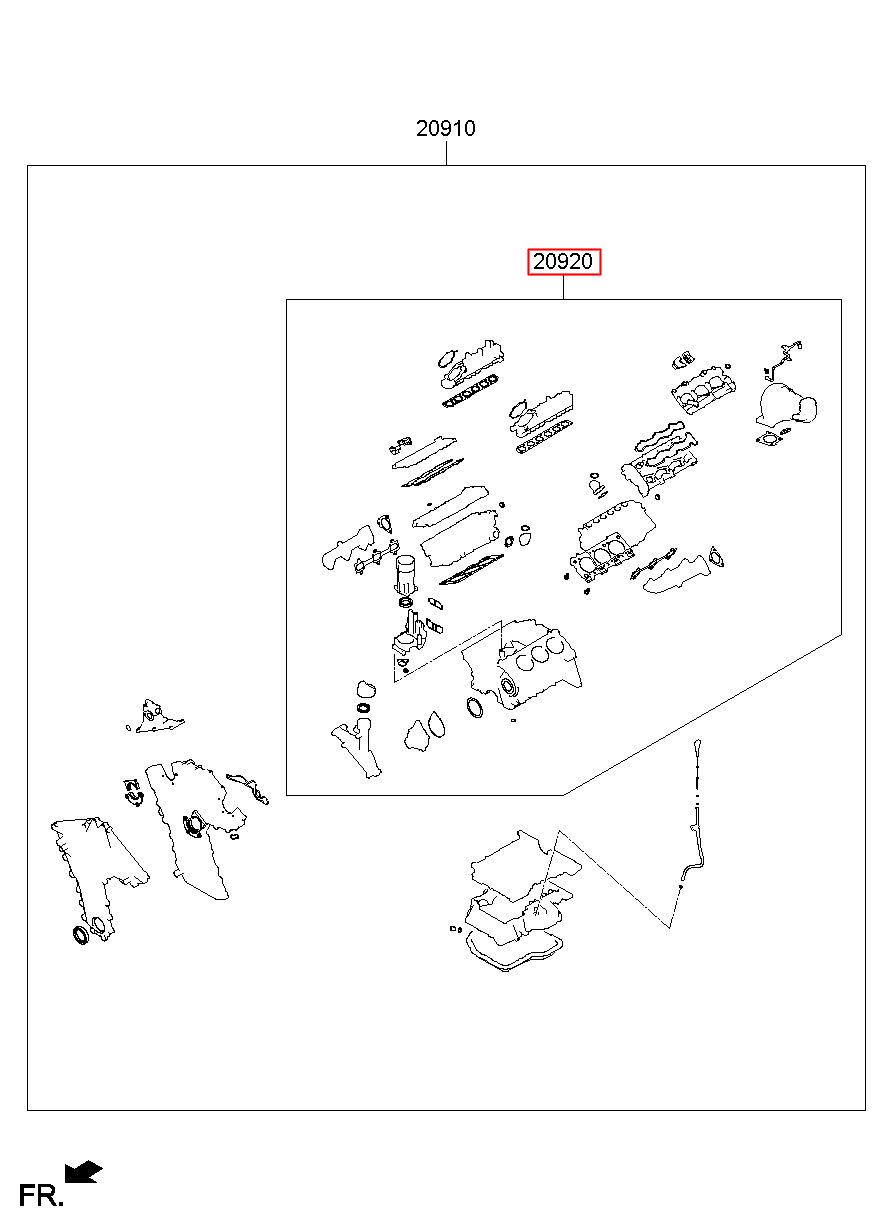 20910

20920

FR.