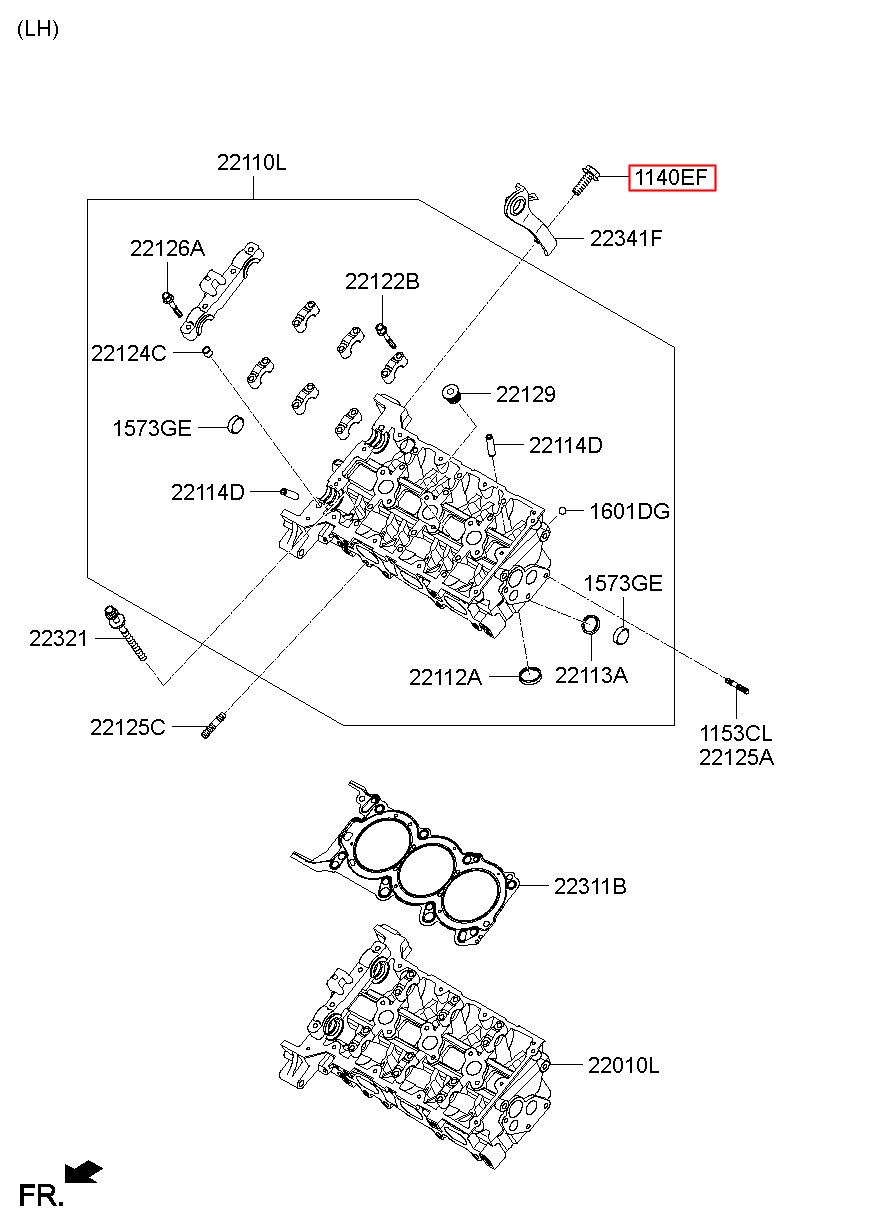 (LH)

22110L

1140EF

22341F

22126A

22122B

22124C

22129

1573GE

22114D

22114D

1601DG

1573GE

22321

22112A

22113A

22125C

1153CL
22125A

22311B

22010L

FR.