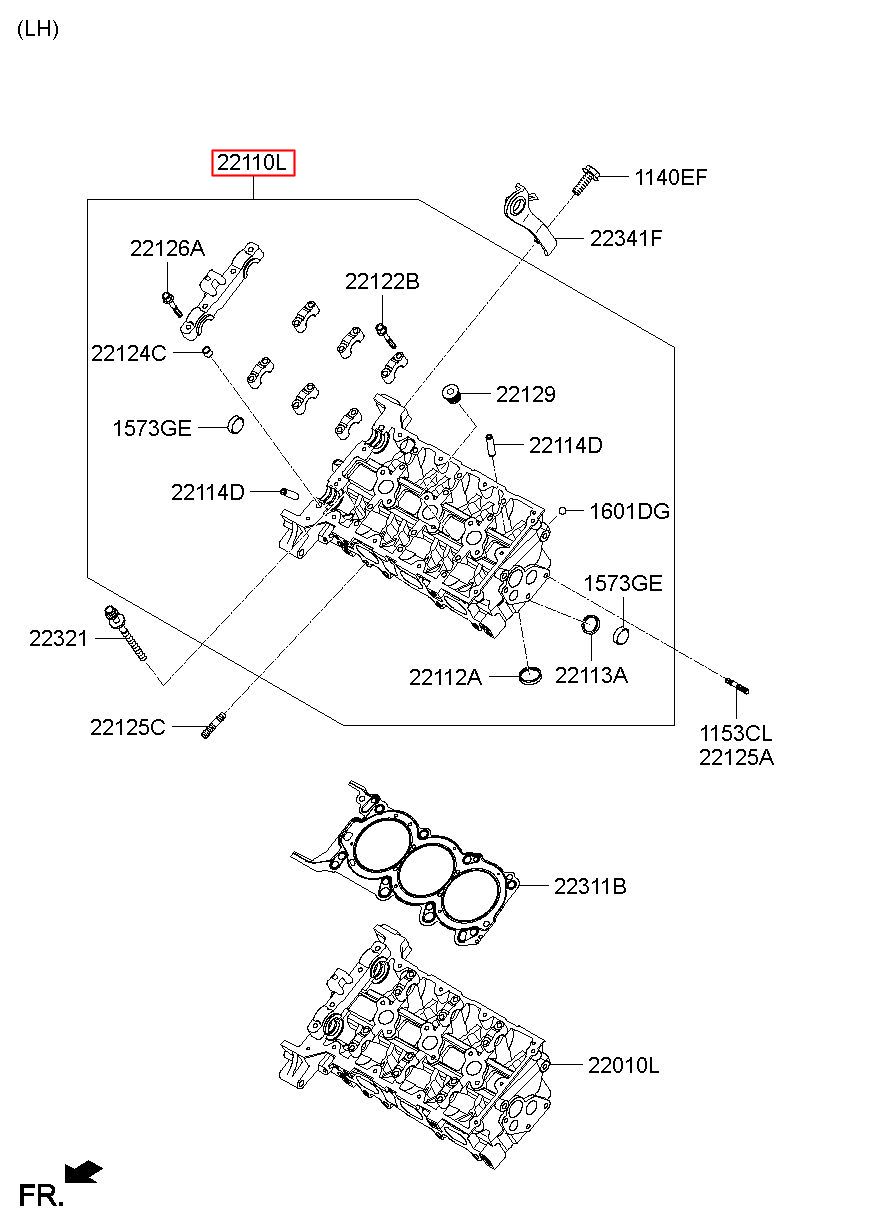 (LH)

22110L

1140EF

22341F

22126A

22122B

22124C

22129

1573GE

22114D

22114D

1601DG

1573GE

22321

22112A

22113A

22125C

1153CL
22125A

22311B

22010L

FR.