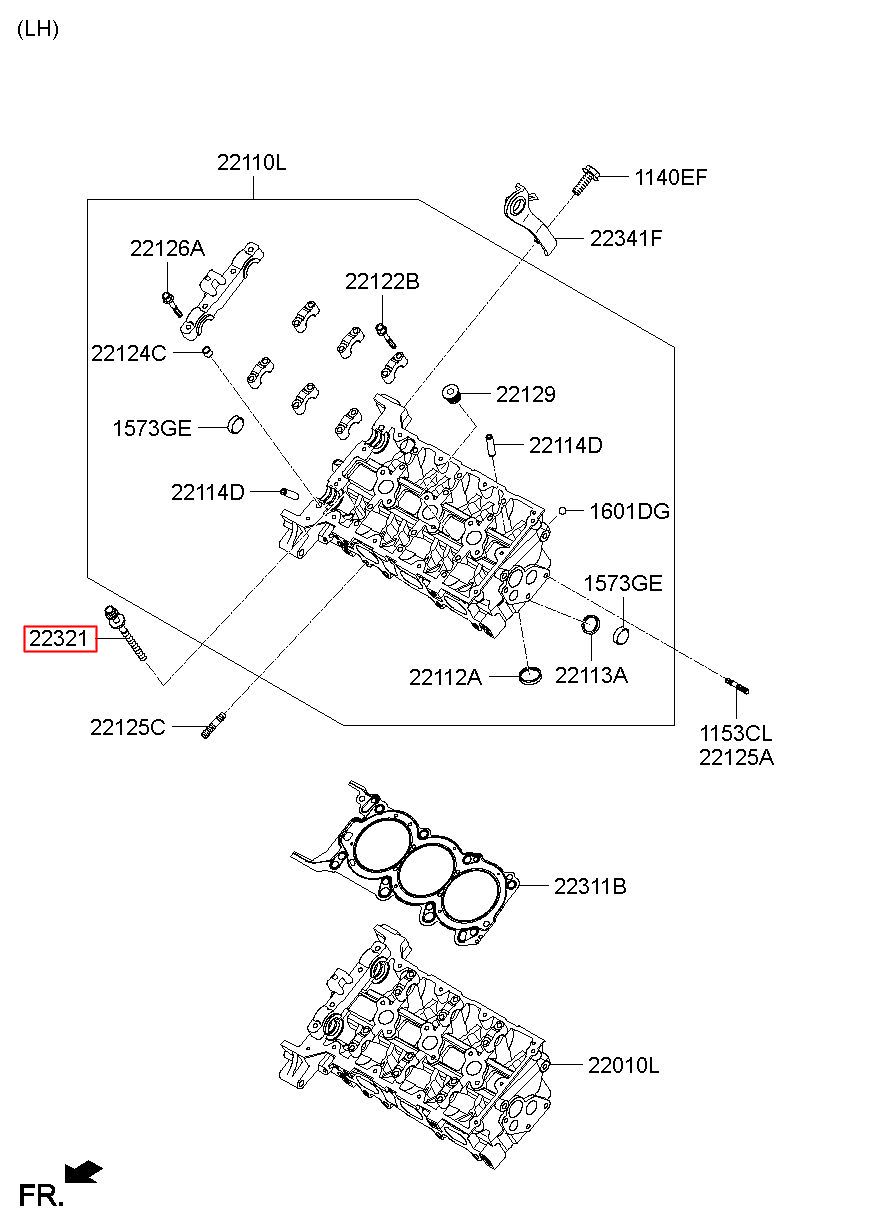 (LH)

22110L

1140EF

22341F

22126A

22122B

22124C

22129

1573GE

22114D

22114D

1601DG

1573GE

22321

22112A

22113A

22125C

1153CL
22125A

22311B

22010L

FR.