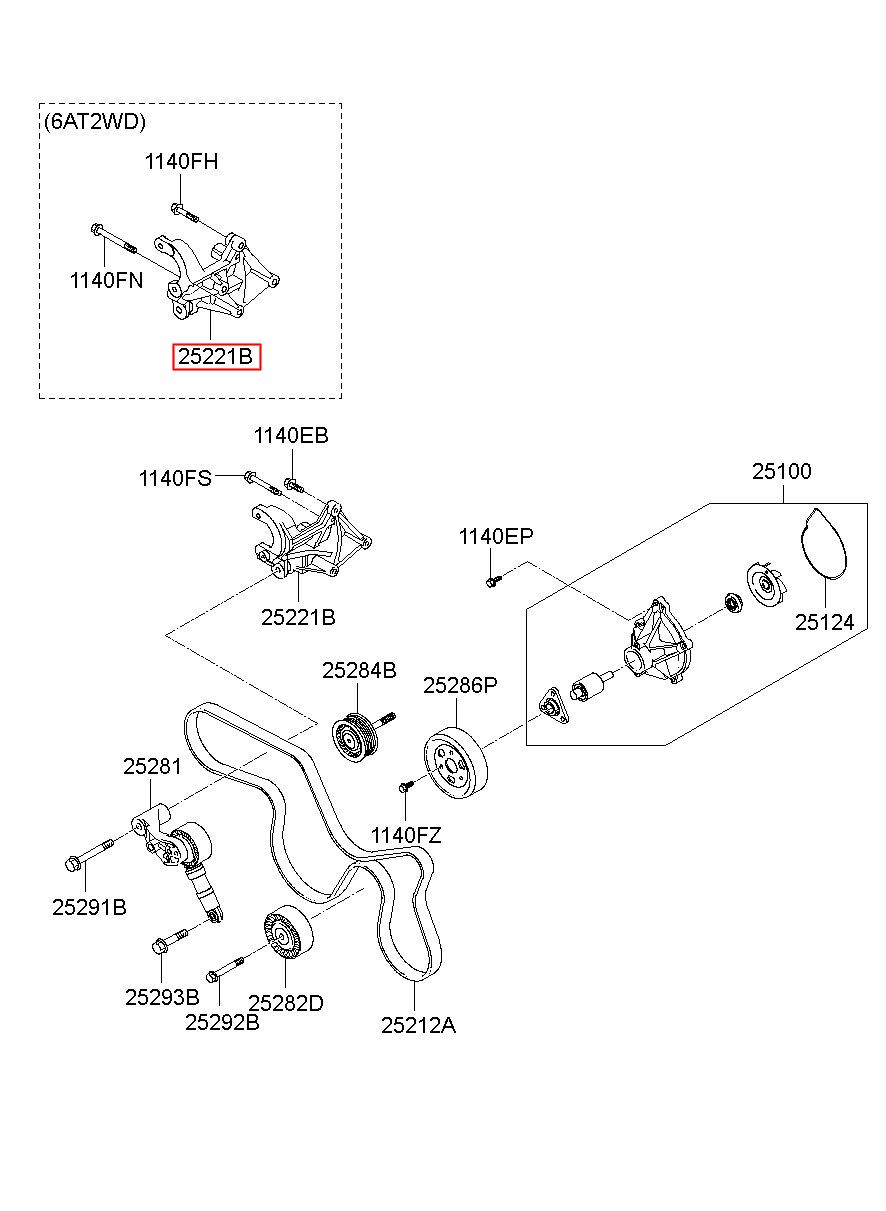 (6AT2WD)
1140FH
1140FN
25221B
1140EB
1140FS
25221B
25100
1140EP
25124
25284B
25286P
25281
1140FZ
25291B
25293B
25292B
25282D
25212A