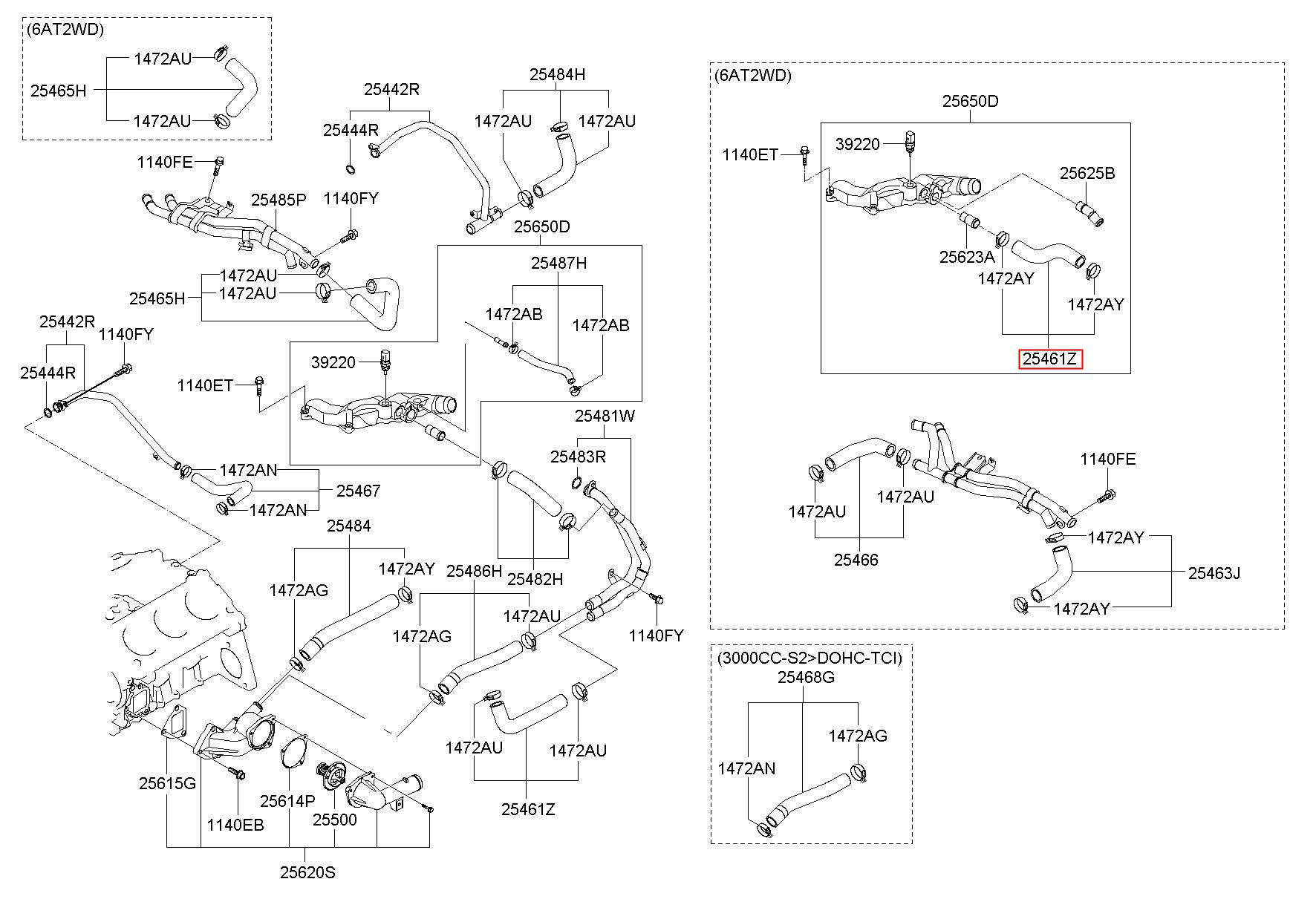 (6AT2WD)
1472AU
25465H
1472AU

25442R
25444R
25484H
1472AU
1472AU

1140FE
25485P
1140FY
25650D
1472AU
1472AU
25465H
25487H
1472AB
1472AB

25442R
1140FY
25444R
39220
1140ET

25481W
25483R
1472AN
25467
1472AN

25484
1472AY
1472AG
25486H
25482H
1472AU
1472AG
1140FY

1472AU
1472AU
25461Z
25615G
1140EB
25614P
25500
25620S

(6AT2WD)
25650D
1140ET
39220
25625B
25623A
1472AY
1472AY
25461Z

1140FE
1472AU
1472AU
25466
1472AY
25463J
1472AY

(3000CC-S2>DOHC-TCI)
25468G
1472AG
1472AN