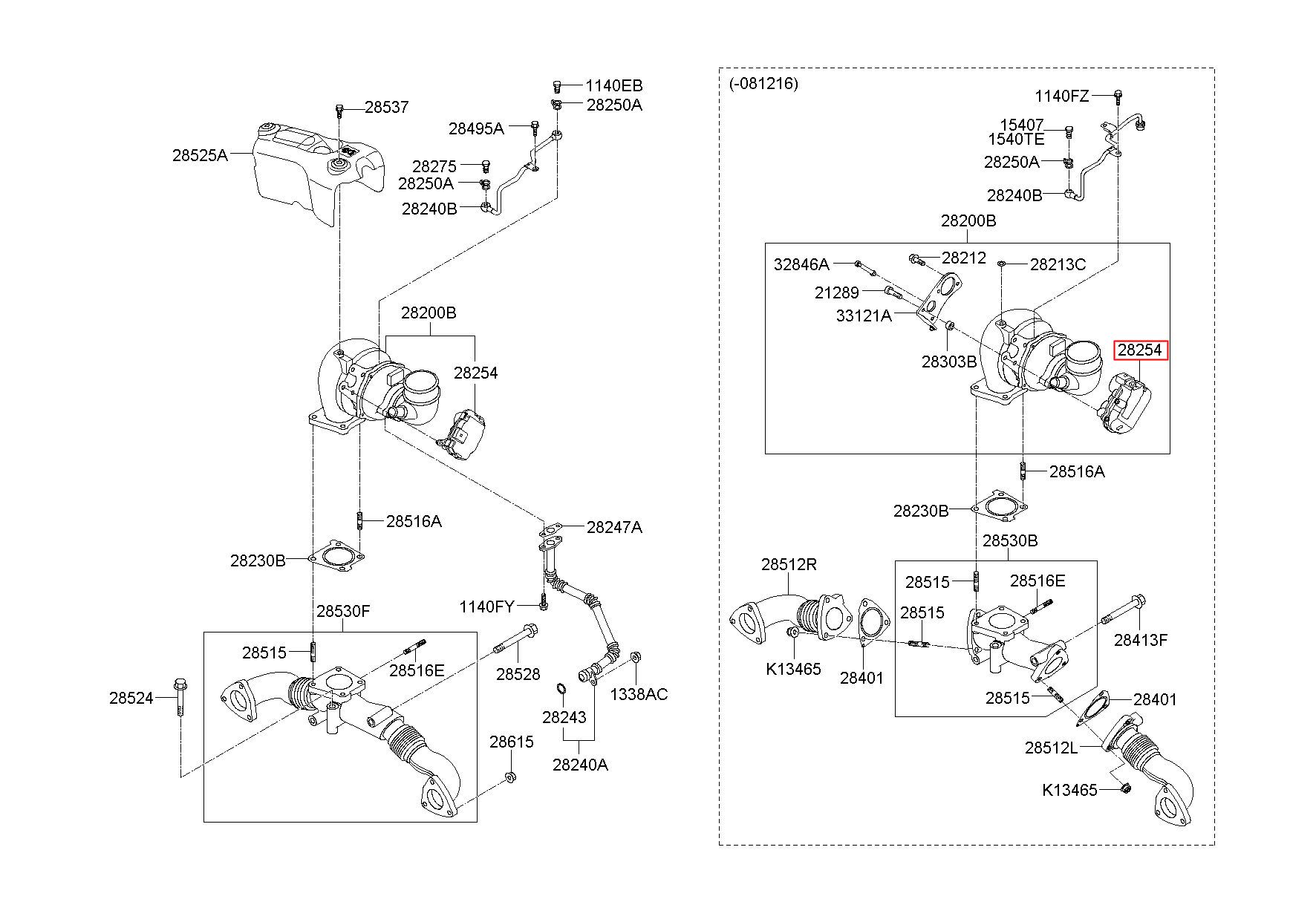 1140EB
28537
28250A
28495A
28525A
28275
28250A
28240B
28200B
28254
28516A
28247A
28230B
1140FY
28530F
28515
28516E
28528
28524
1338AC
28243
28615
28240A

(-081216)
1140FZ
15407
1540TE
28250A
28240B
28200B
32846A
28212
28213C
21289
33121A
28303B
28254
28516A
28230B
28530B
28512R
28515
28516E
28515
28413F
K13465
28401
28515
28401
28512L
K13465