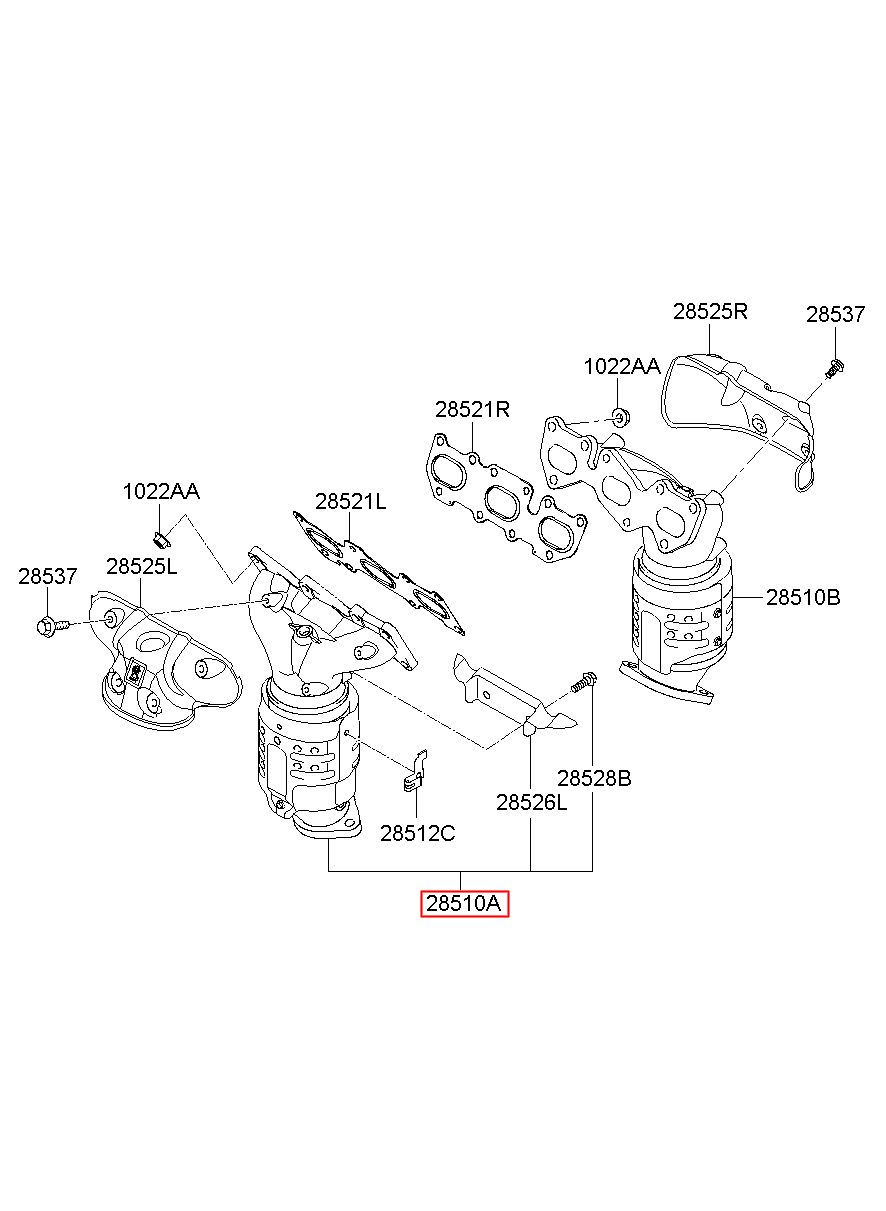 28525R
28537
1022AA
28521R
1022AA
28521L
28537
28525L
28510B
28528B
28526L
28512C
28510A