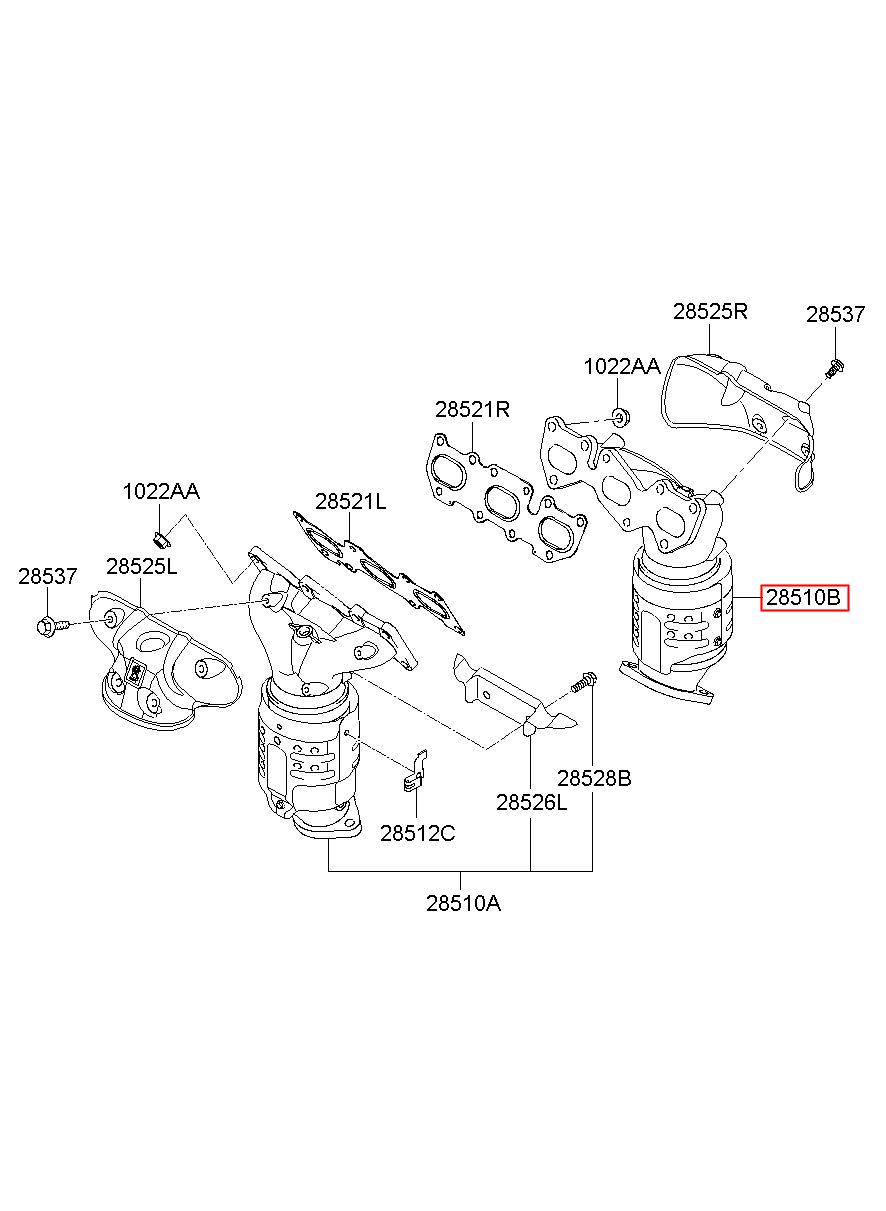 28525R
28537
1022AA
28521R
1022AA
28521L
28537
28525L
28510B
28528B
28526L
28512C
28510A