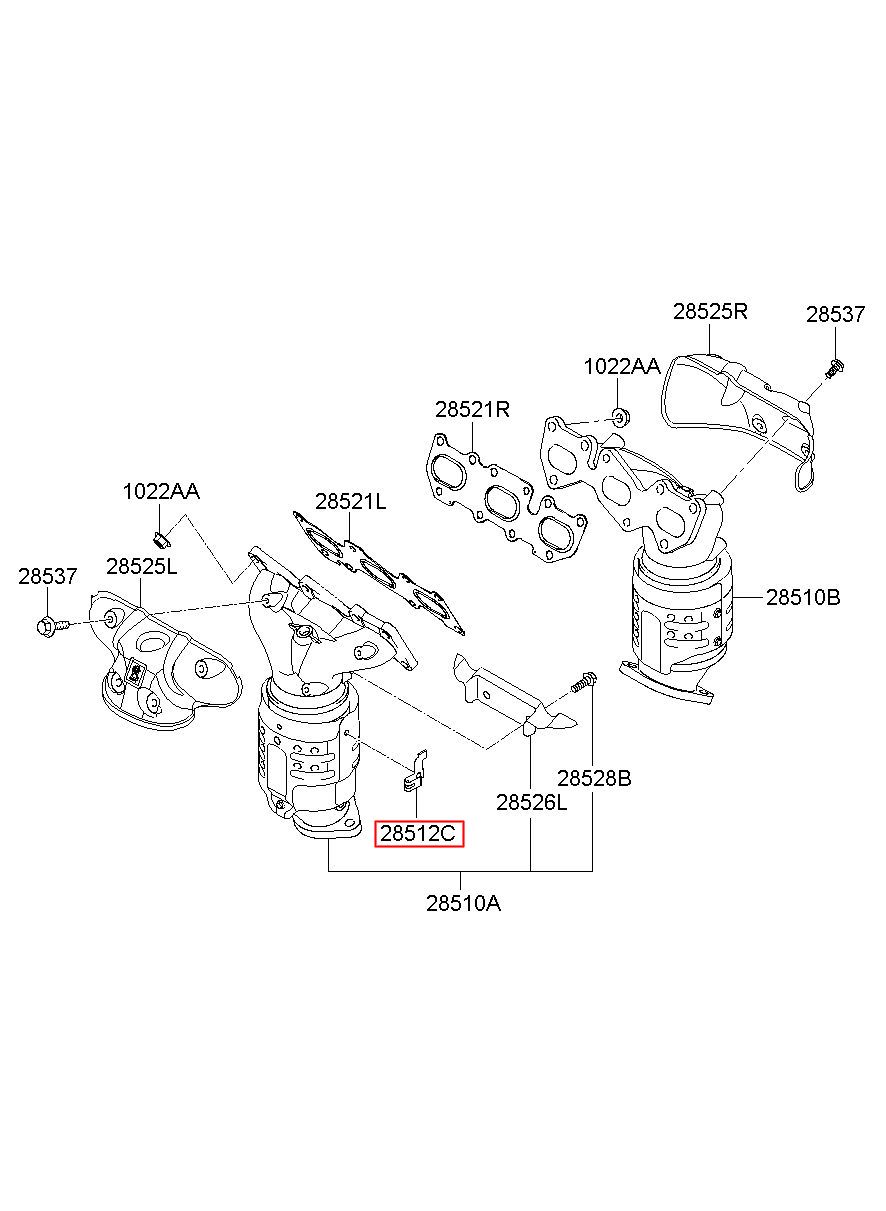 28525R
28537
1022AA
28521R
1022AA
28521L
28537
28525L
28510B
28528B
28526L
28512C
28510A