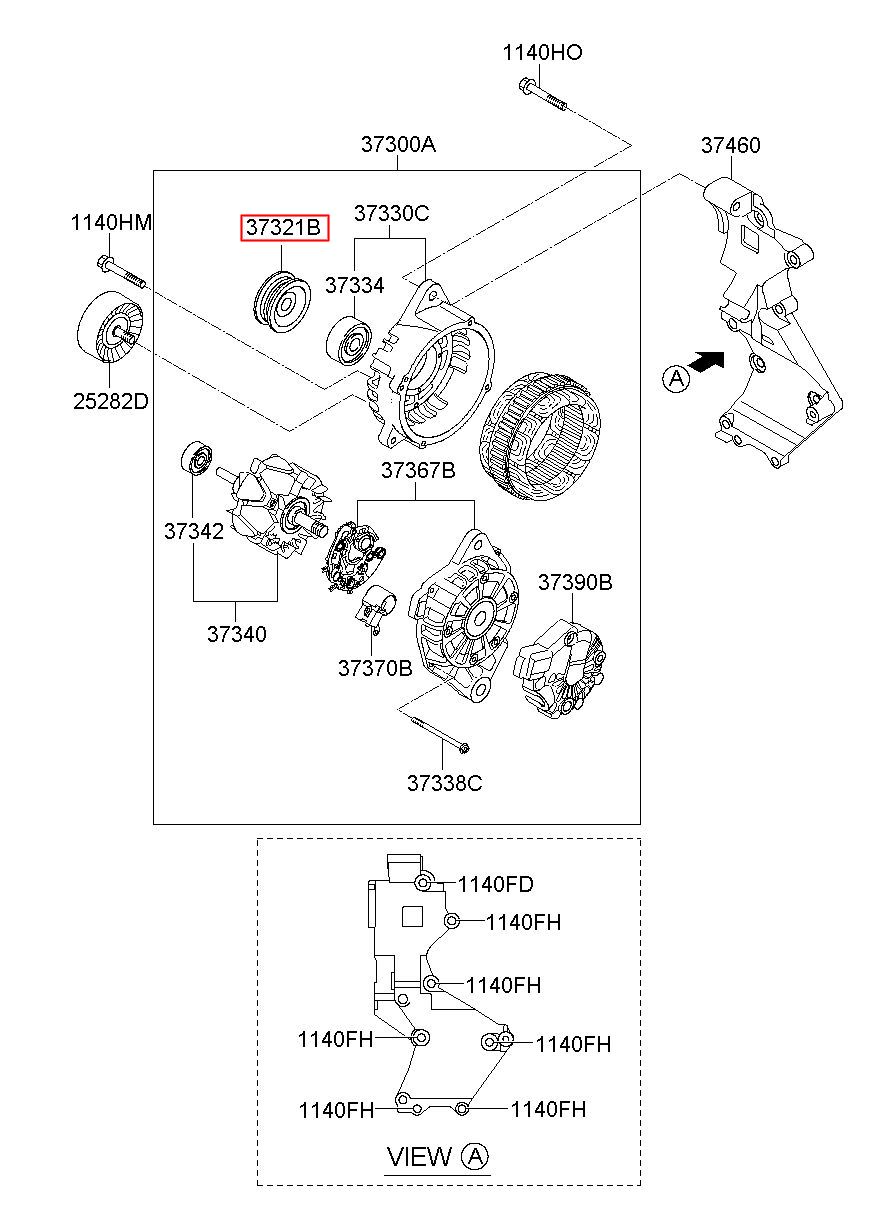 1140HO
37300A
37460
1140HM
37321B
37330C
37334
A
25282D
37367B
37342
37390B
37340
37370B
37338C
1140FD
1140FH
1140FH
1140FH
1140FH
1140FH
1140FH
VIEW A