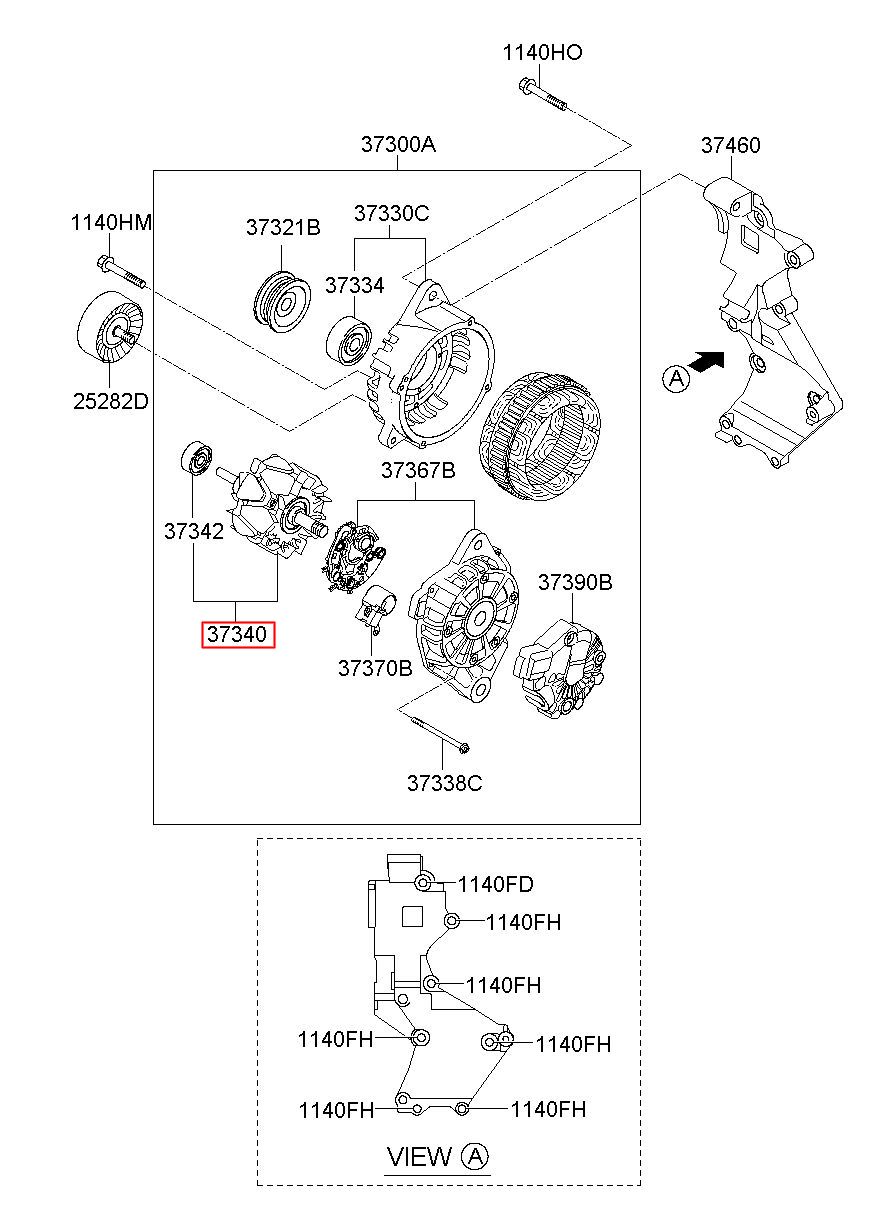 1140HO

37300A

37460

1140HM

37321B

37330C

37334

A

25282D

37367B

37342

37390B

37340

37370B

37338C

1140FD

1140FH

1140FH

1140FH

1140FH

1140FH

1140FH

VIEW A