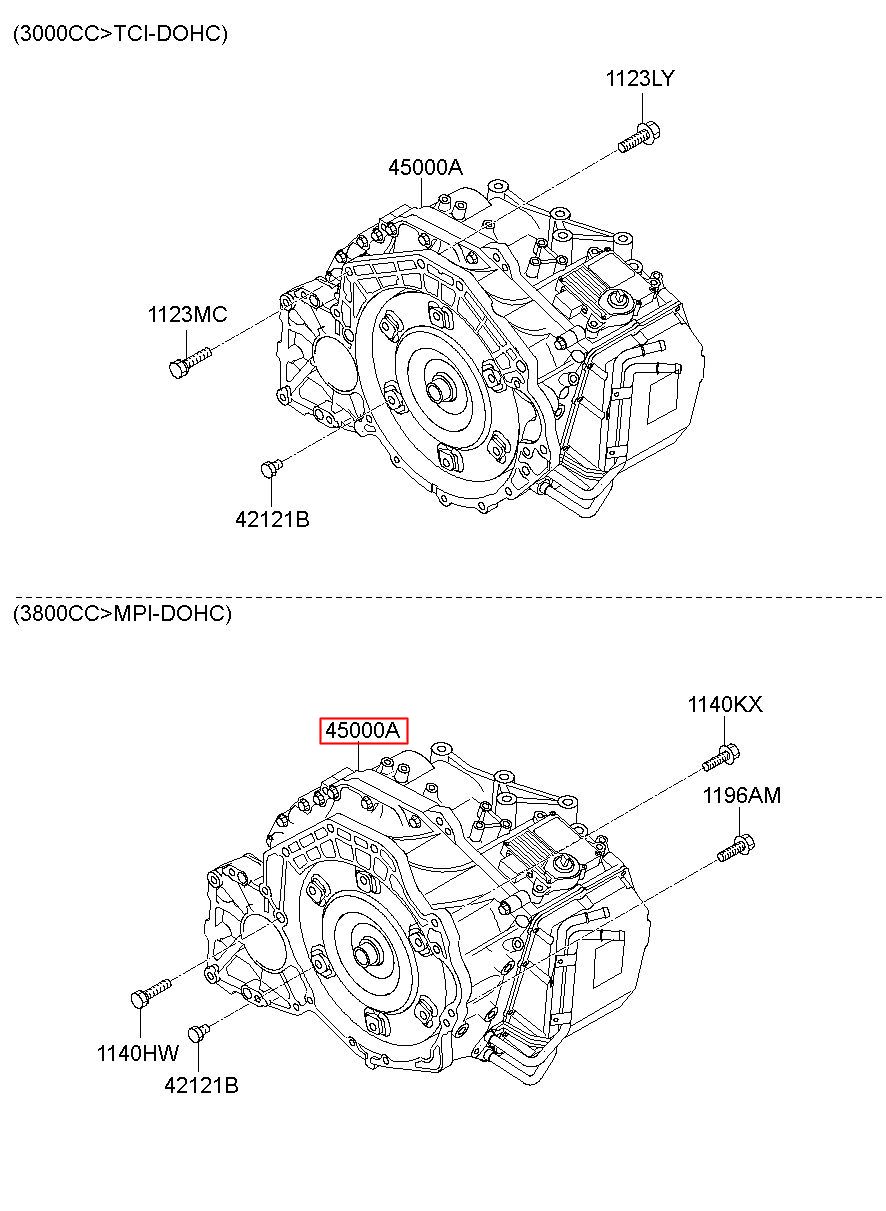 (3000CC>TCI-DOHC)

1123LY
45000A
1123MC
42121B

(3800CC>MPI-DOHC)

45000A
1140KX
1196AM
1140HW
42121B