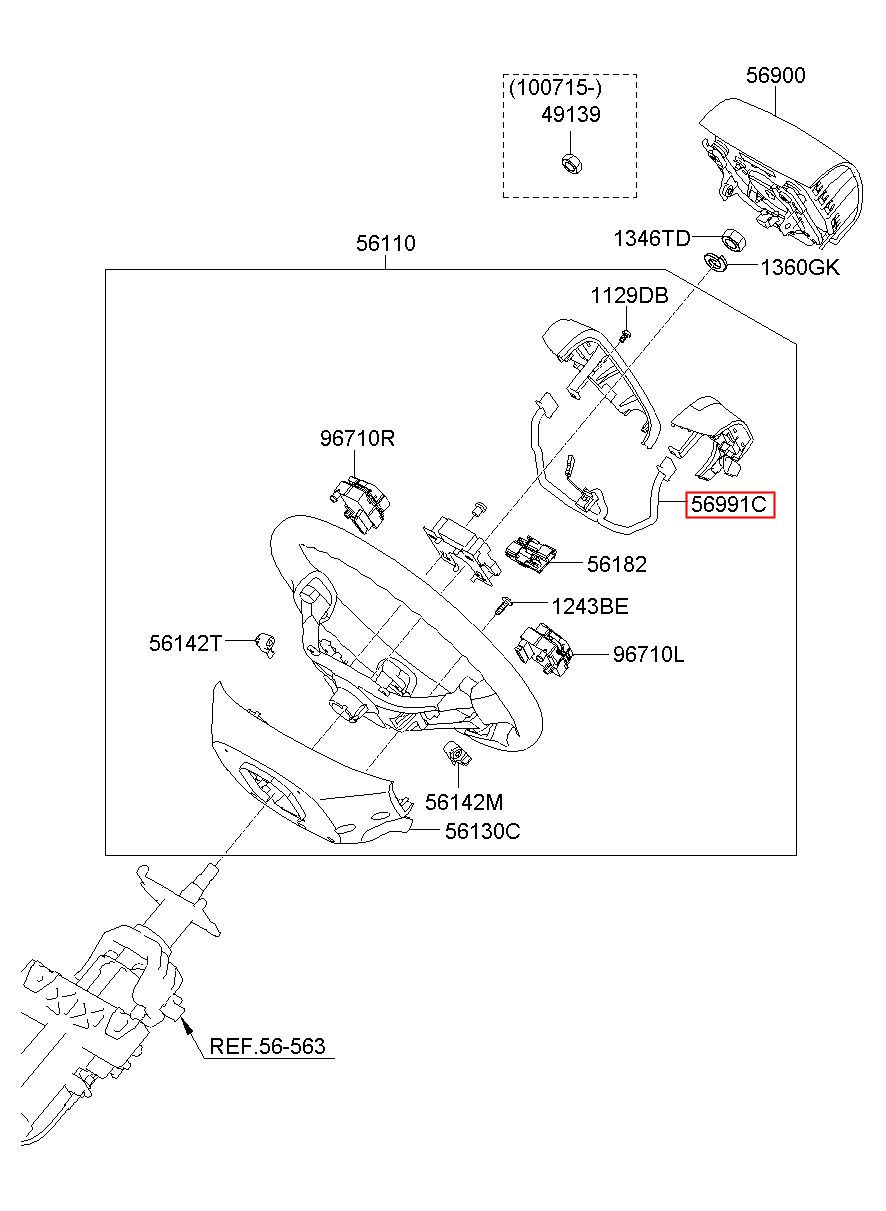 (100715-)
49139

56900

1346TD
1360GK

56110

1129DB

96710R

56991C

56182

1243BE

56142T

96710L

56142M

56130C

REF.56-563