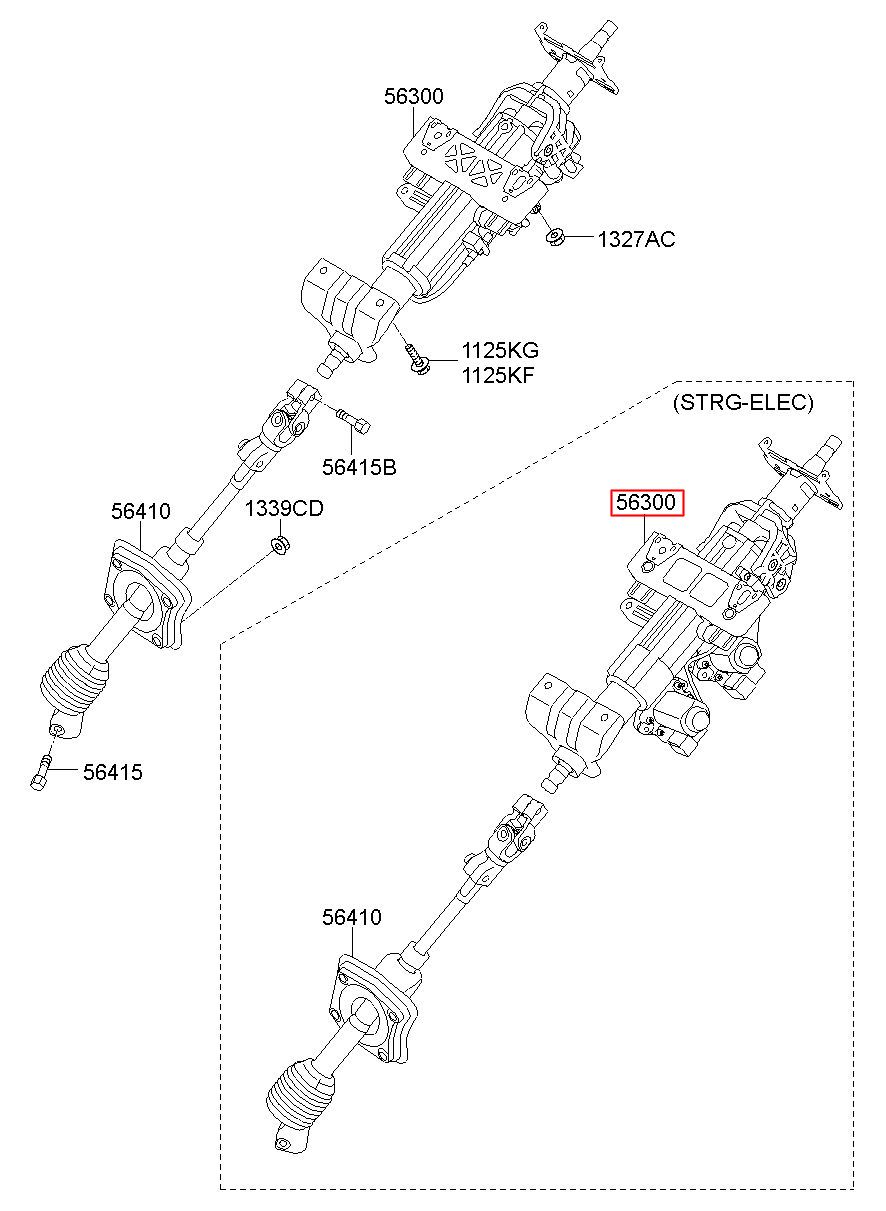 56300
1327AC
1125KG
1125KF
56415B
56410
1339CD
56415
(STRG-ELEC)
56300
56410