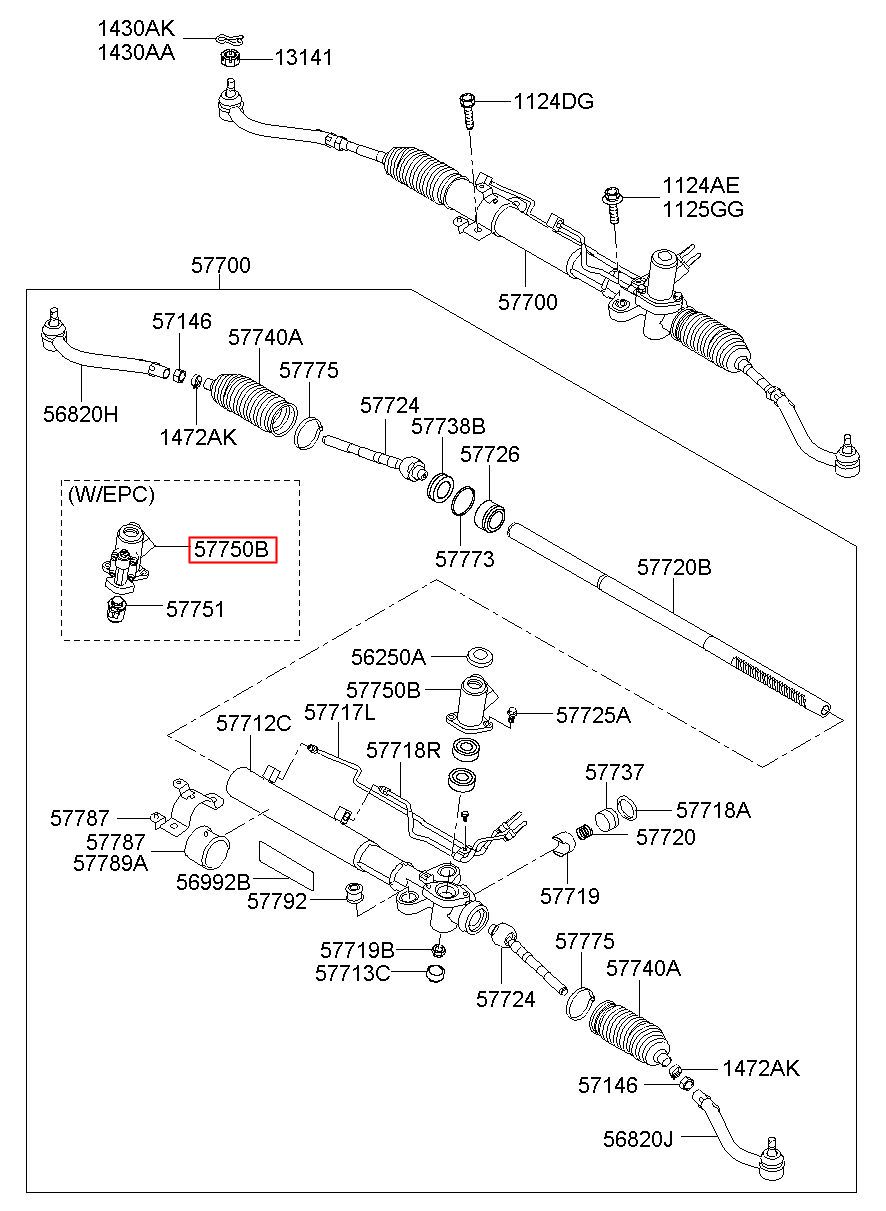 1430AK
1430AA
13141
1124DG
1124AE
1125GG
57700
57700
57146
57740A
57775
56820H
1472AK
57724
57738B
57726
(W/EPC)
57750B
57751
57773
57720B
56250A
57750B
57725A
57712C
57717L
57718R
57737
57718A
57787
57787
57789A
57720
56992B
57792
57719
57719B
57713C
57724
57775
57740A
1472AK
57146
56820J