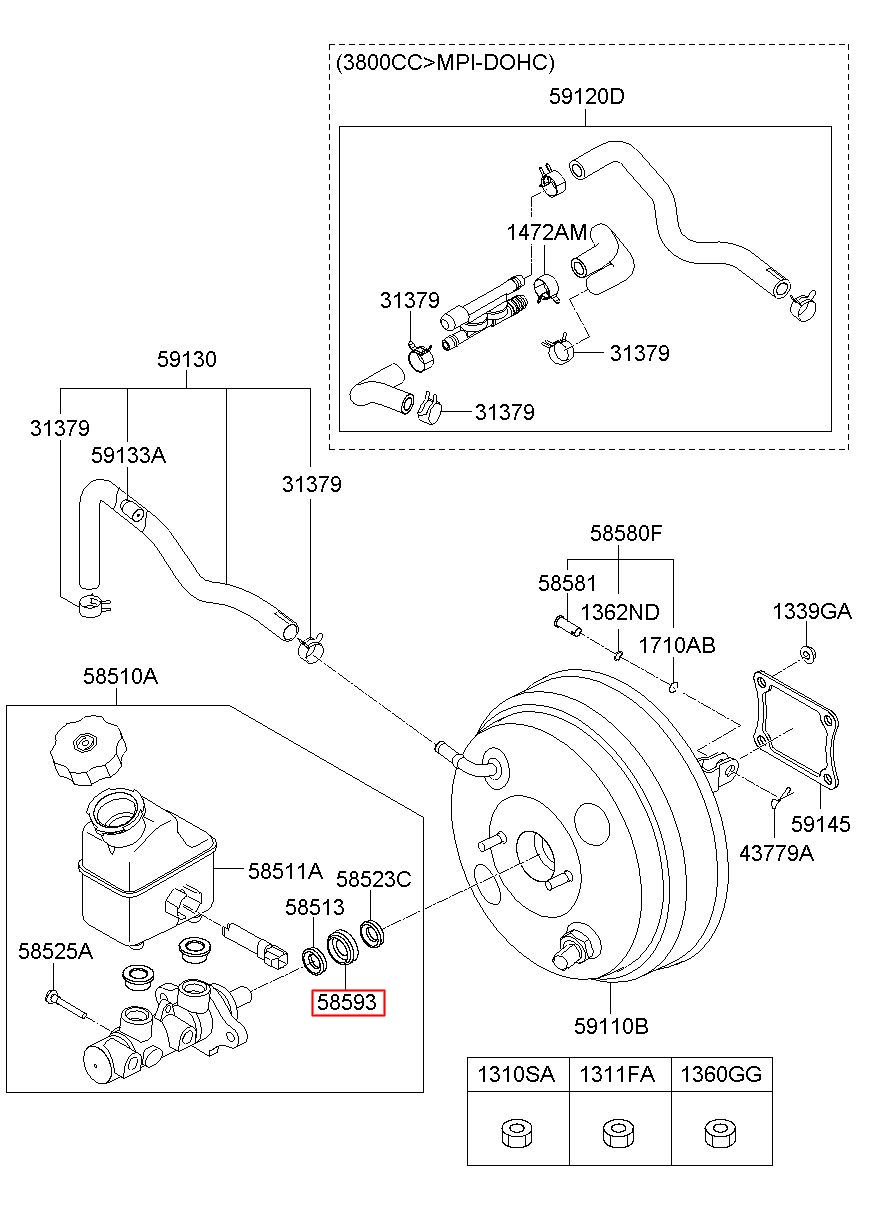 (3800CC>MPI-DOHC)
59120D
1472AM
31379
31379
31379
59130
31379
59133A
31379
58580F
58581
1362ND
1710AB
1339GA
58510A
59145
43779A
58511A
58523C
58513
58525A
58593
59110B

| 1310SA | 1311FA | 1360GG |
|---|---|---|
| | | |