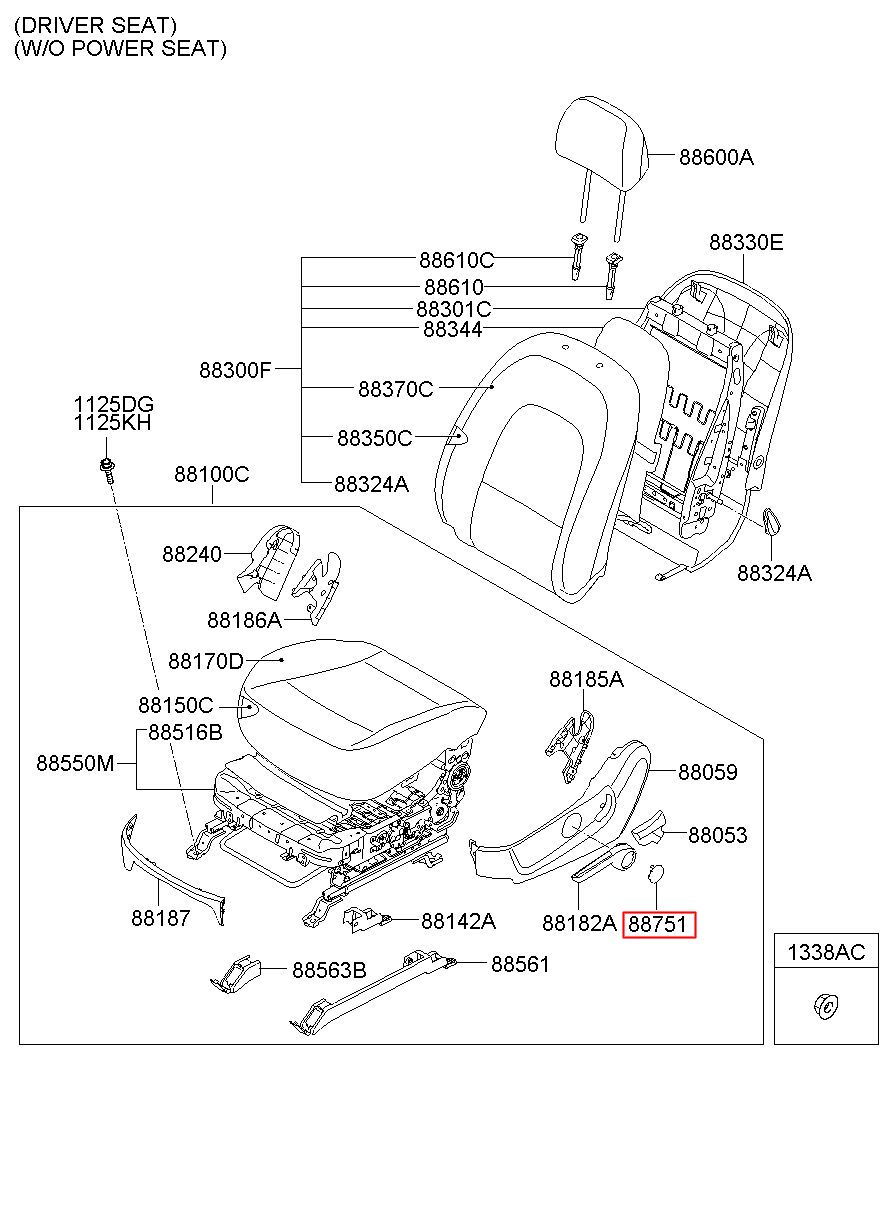 (DRIVER SEAT)
(W/O POWER SEAT)

88600A
88330E
88610C
88610
88301C
88344
88300F
88370C
88350C
88324A
88324A
1125DG
1125KH
88100C
88240
88186A
88170D
88150C
88516B
88550M
88185A
88059
88053
88187
88142A
88182A
88751
88563B
88561
1338AC