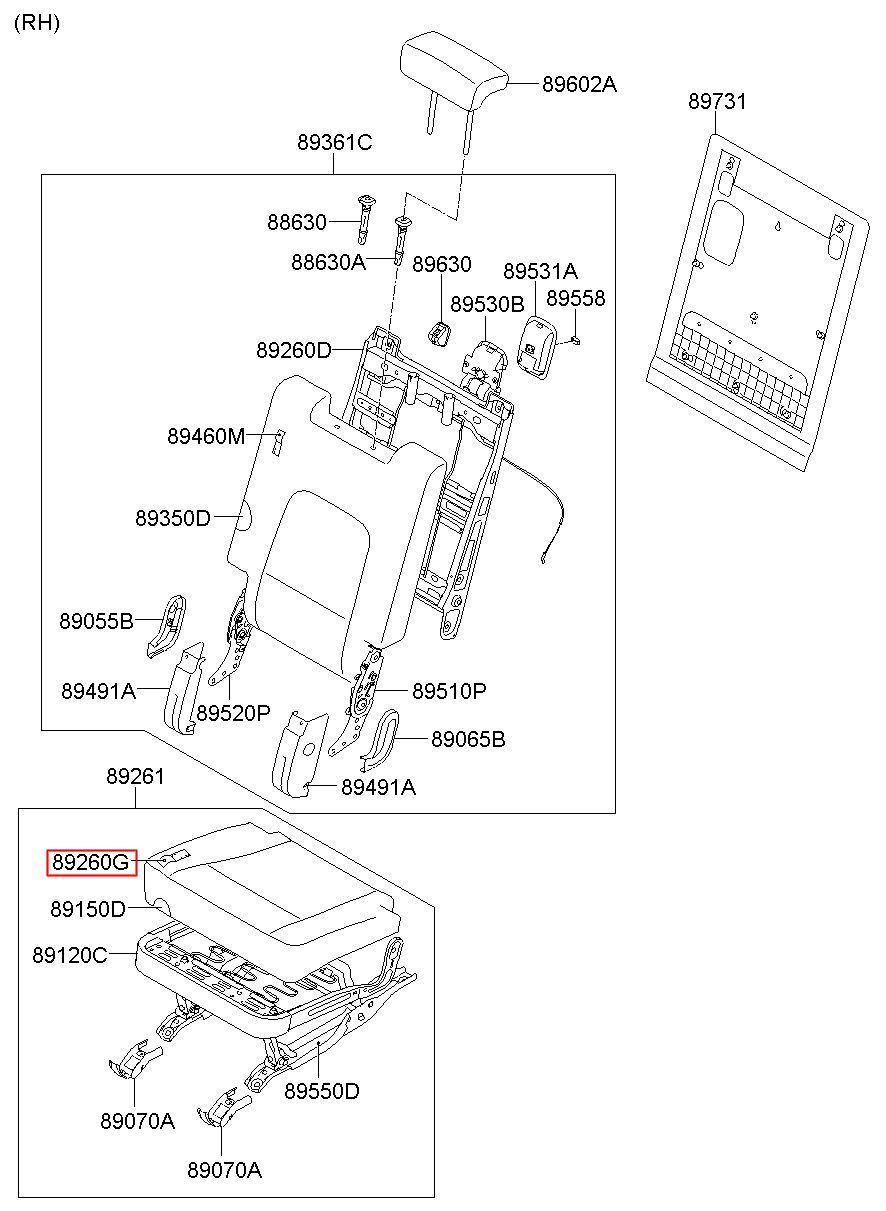 (RH)

89602A

89731

89361C

88630

88630A

89630

89531A

89530B

89558

89260D

89460M

89350D

89055B

89491A

89520P

89510P

89065B

89491A

89261

89260G

89150D

89120C

89550D

89070A

89070A