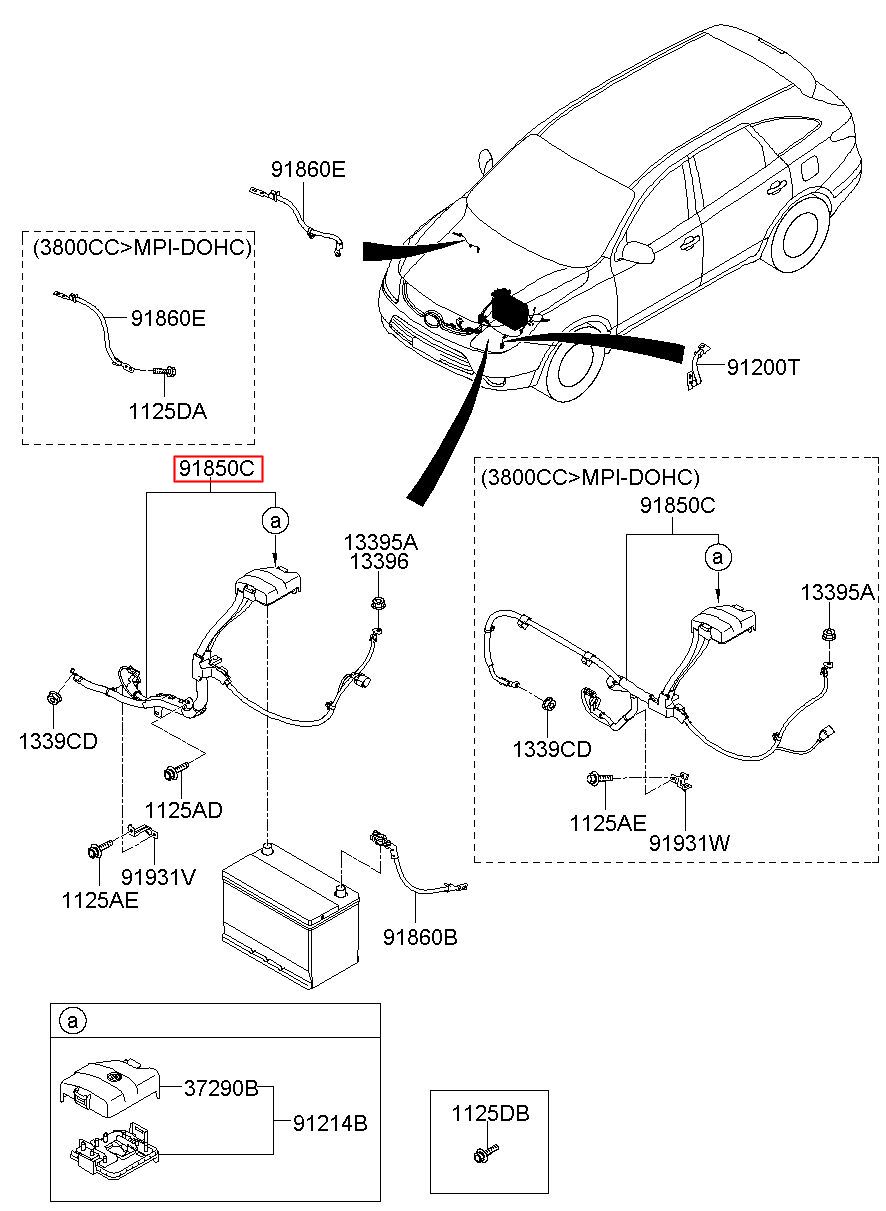 91860E

(3800CC>MPI-DOHC)

91860E

1125DA

91200T

91850C

a

13395A
13396

1339CD

1125AD

1125AE

91931V

91860B

(3800CC>MPI-DOHC)

91850C

a

13395A

1339CD

1125AE

91931W

a

37290B

91214B

1125DB