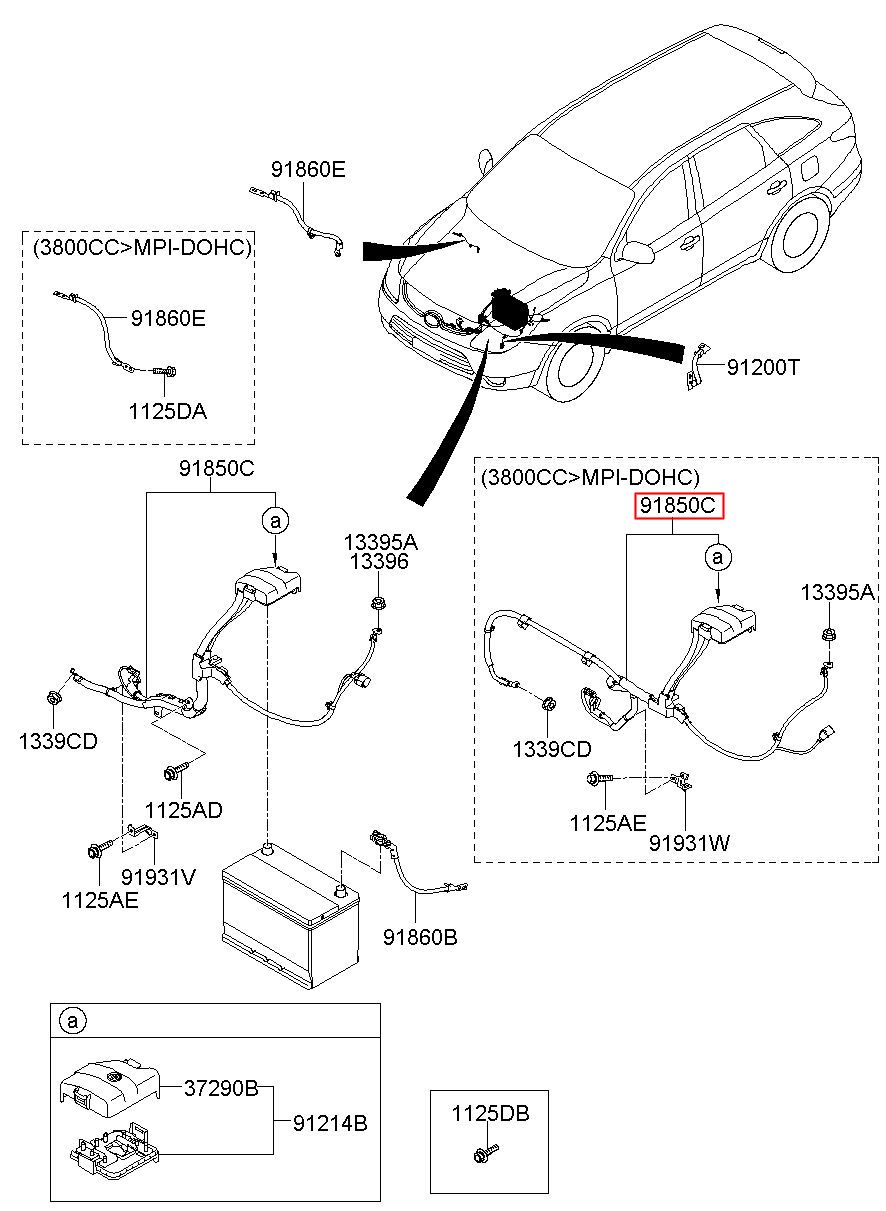 91860E

(3800CC>MPI-DOHC)

91860E

1125DA

91200T

91850C

a

13395A
13396

1339CD

1125AD

1125AE

91931V

91860B

(3800CC>MPI-DOHC)

91850C

a

13395A

1339CD

1125AE

91931W

a

37290B

91214B

1125DB