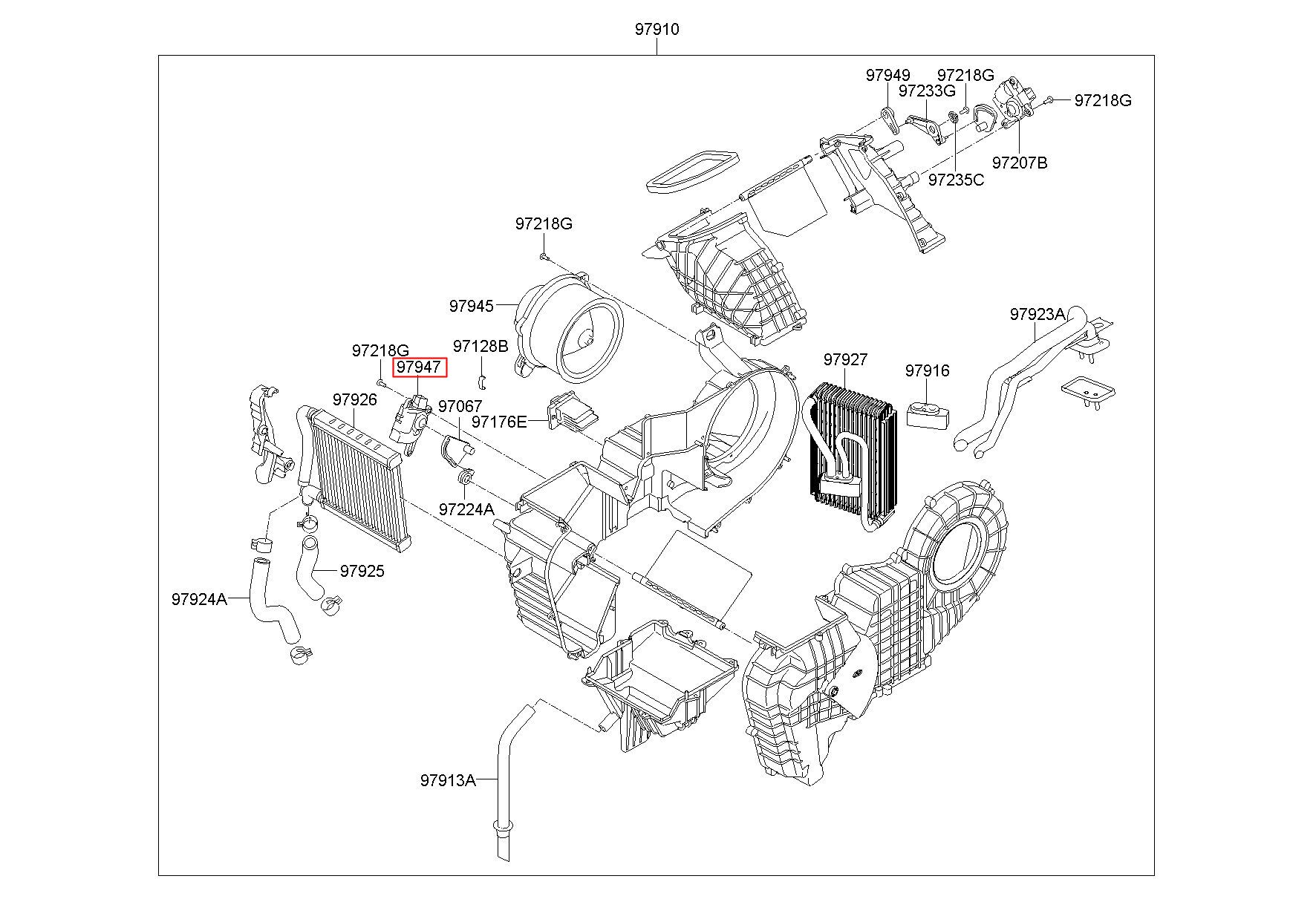 97910

97949
97218G
97233G
97218G
97207B
97235C

97218G

97945

97923A

97218G
97947
97128B

97927
97916

97926
97067
97176E

97224A

97925
97924A

97913A