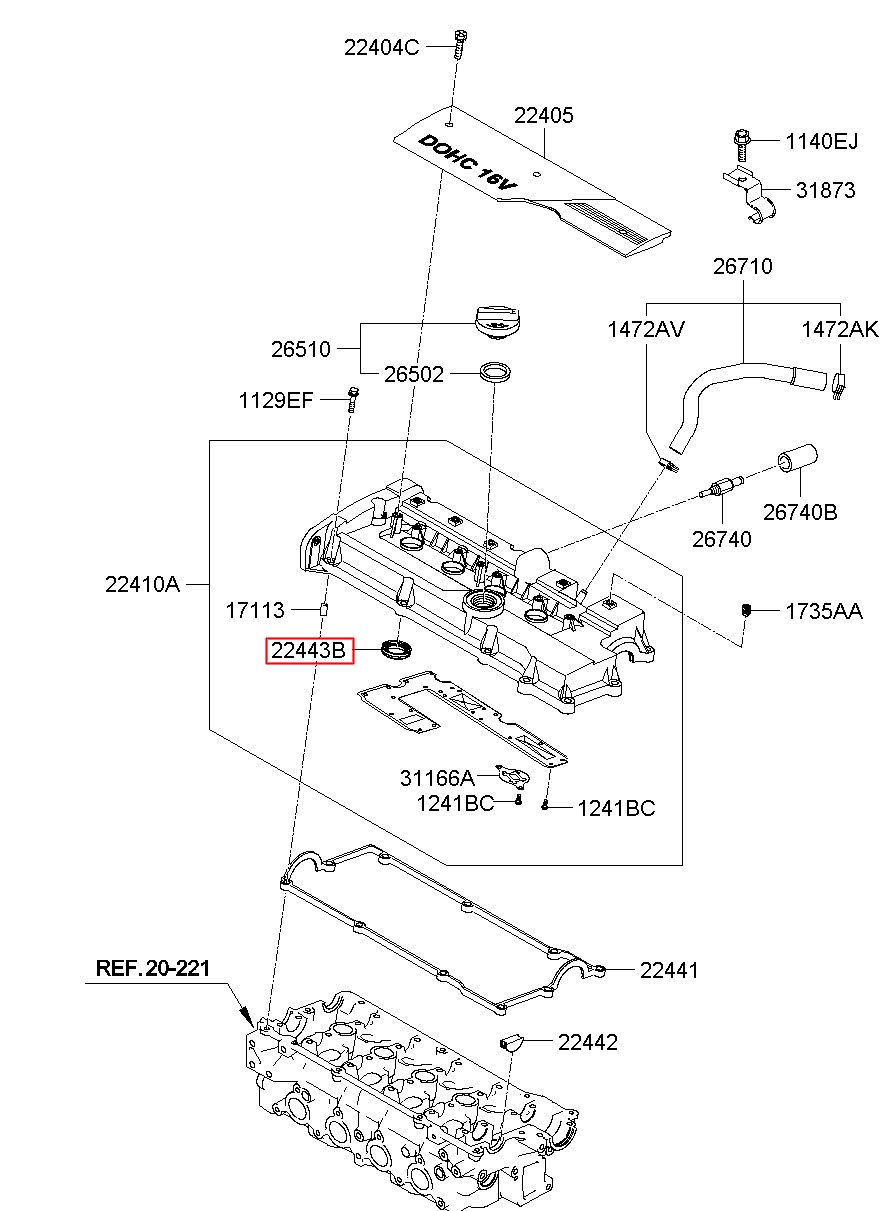 22404C
22405
DOHC 16V
1140EJ
31873
26710
1472AV
1472AK
26510
26502
1129EF
26740B
26740
22410A
17113
1735AA
22443B
31166A
1241BC
1241BC
22441
REF. 20-221
22442