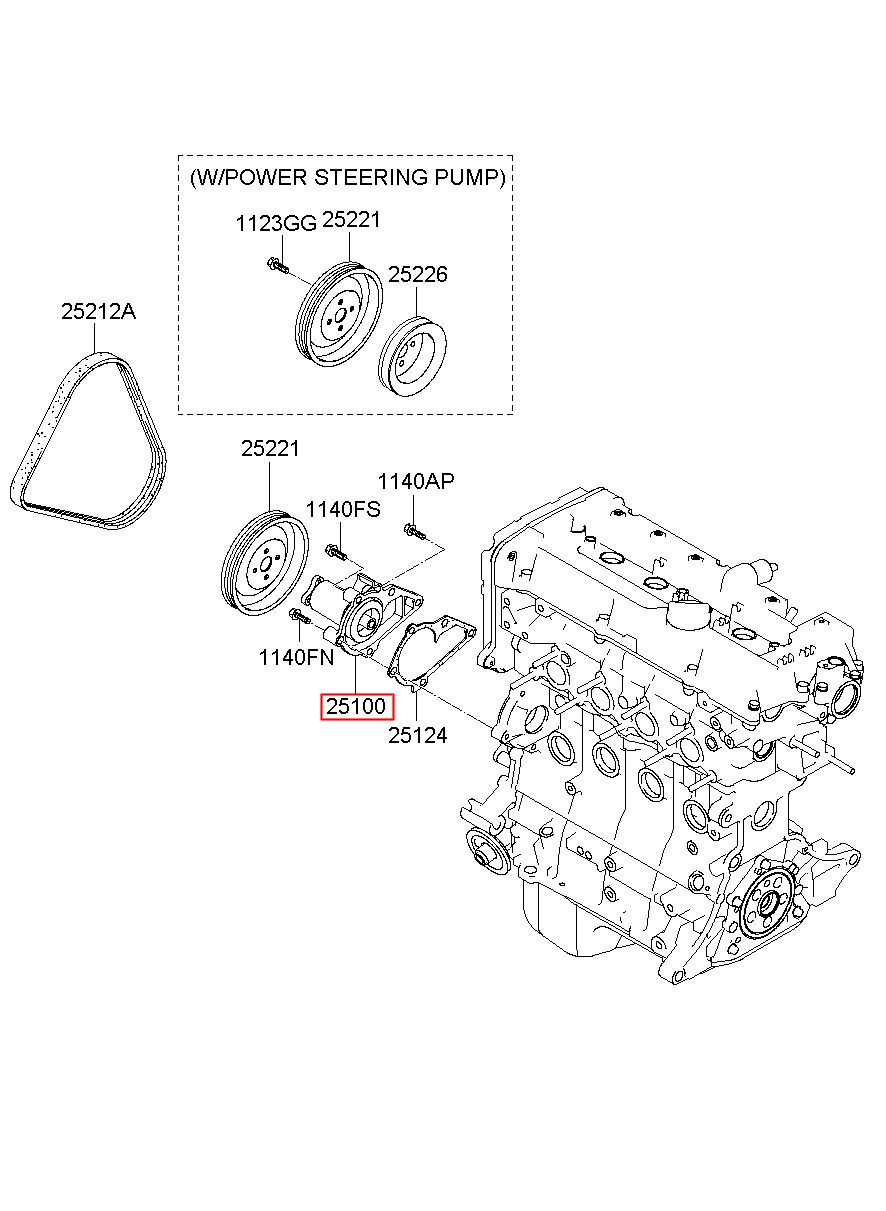 (W/POWER STEERING PUMP)
1123GG
25221
25226
25212A
25221
1140AP
1140FS
1140FN
25100
25124