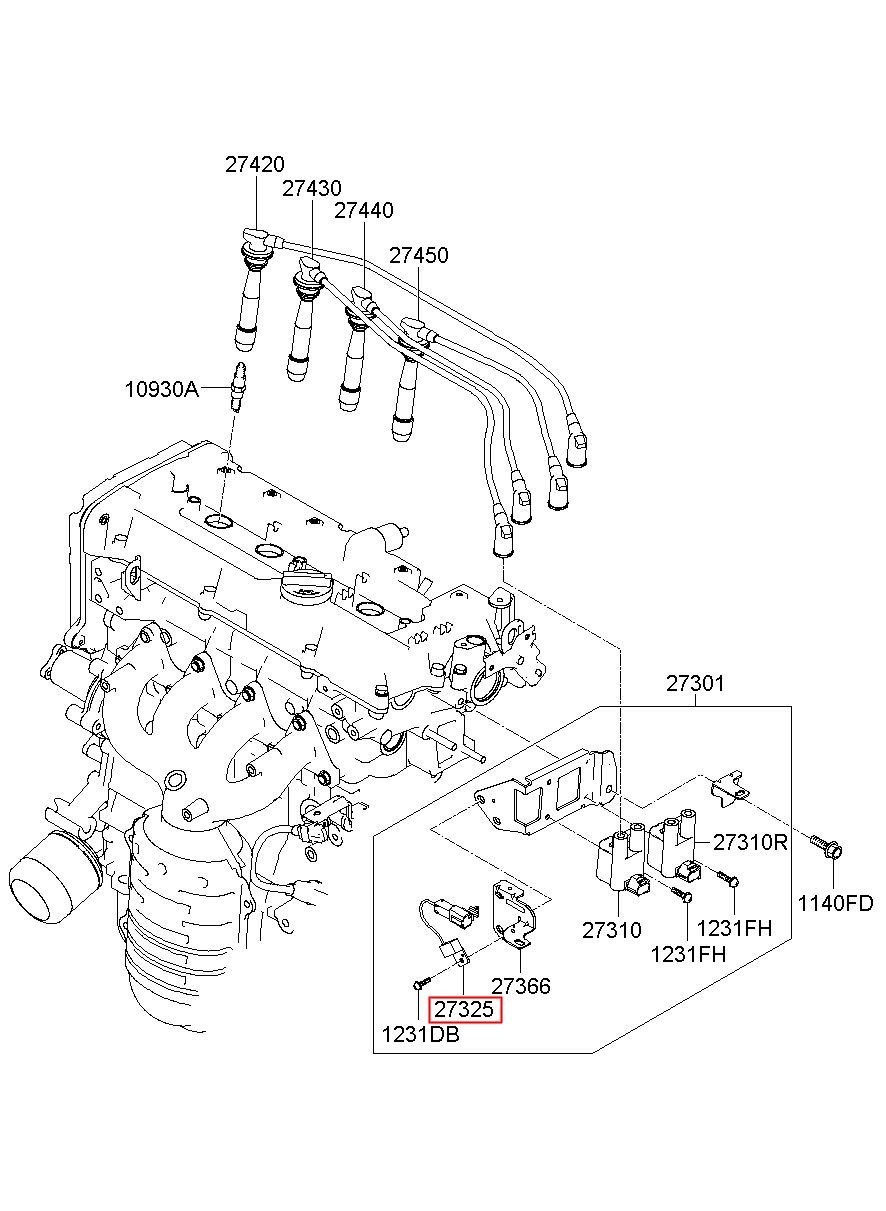 27420
27430
27440
27450
10930A
27301
27310R
1140FD
27310
1231FH
1231FH
27366
27325
1231DB