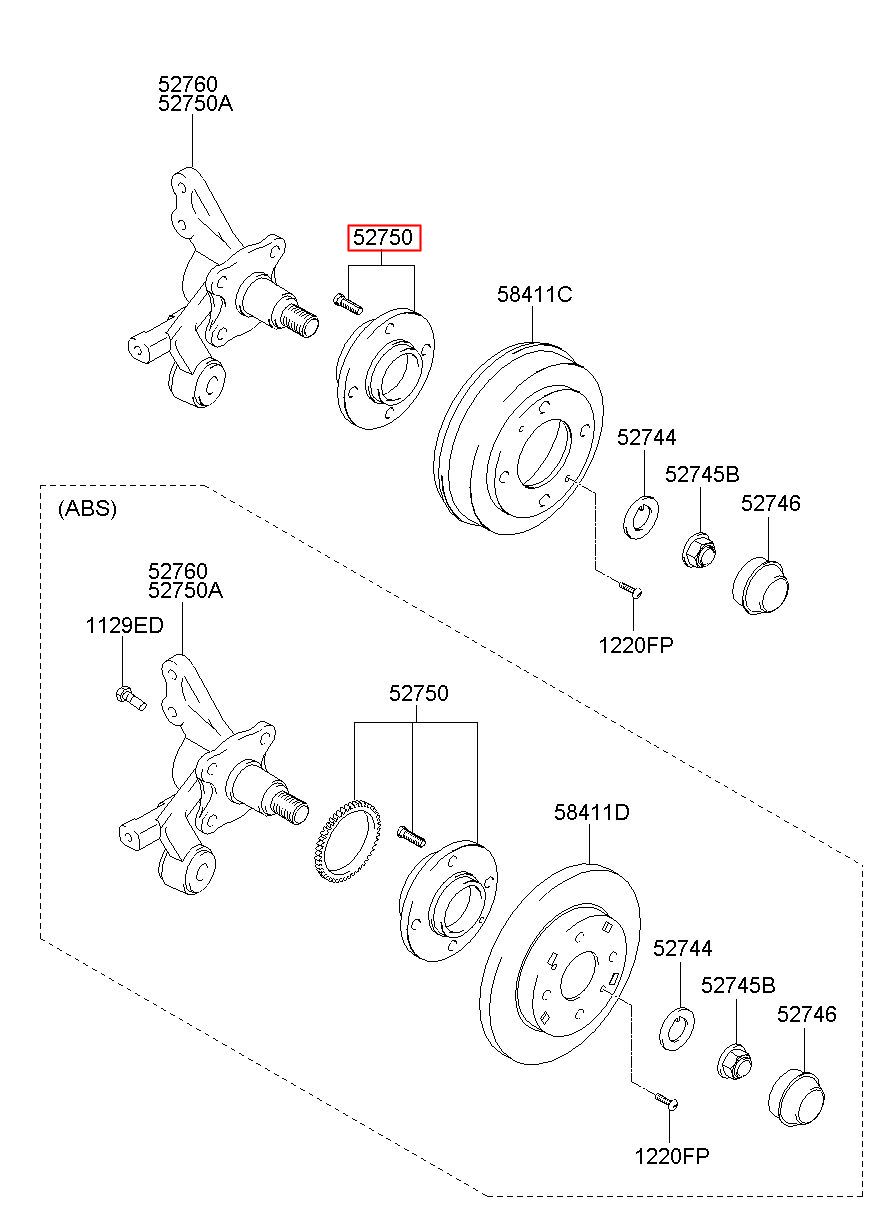 52760
52750A

52750

58411C

52744

52745B

52746

1220FP

(ABS)

52760
52750A

1129ED

52750

58411D

52744

52745B

52746

1220FP