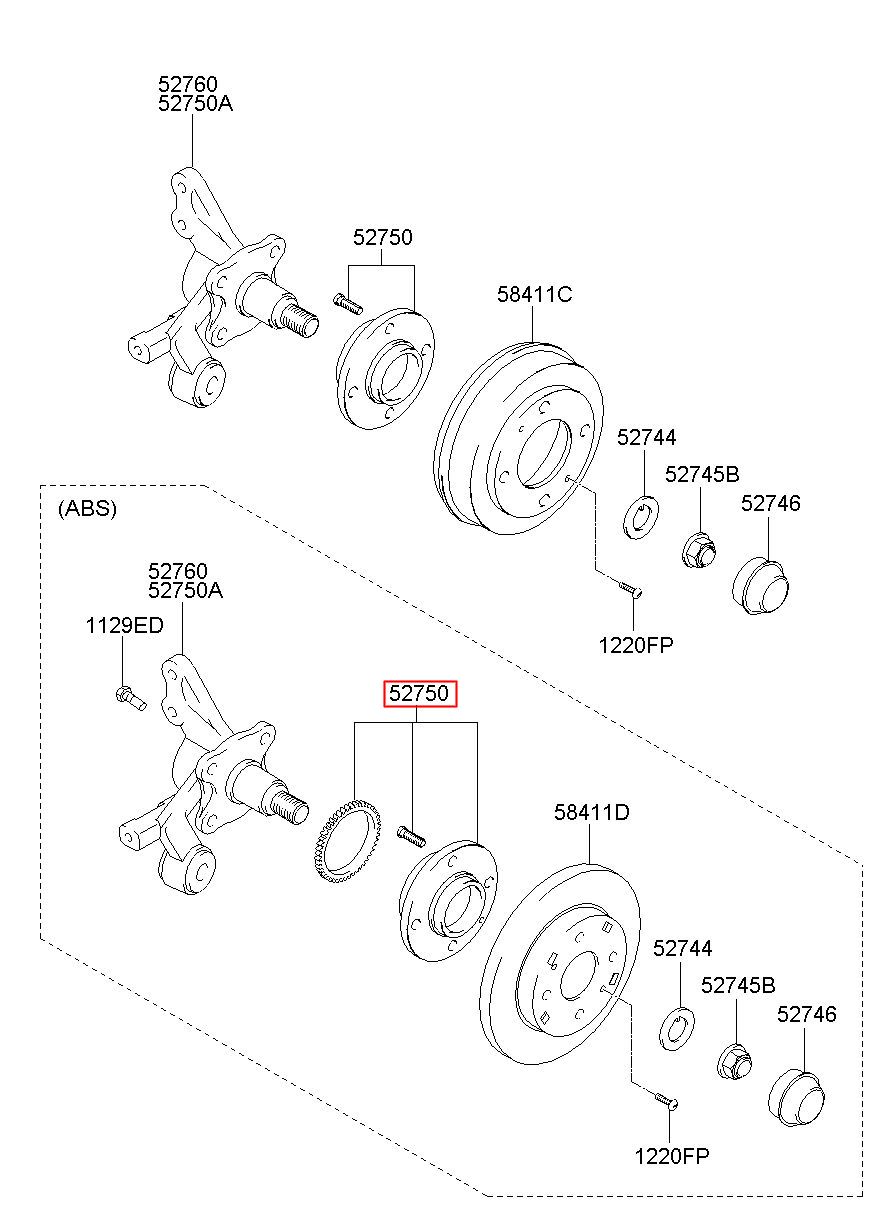 52760
52750A

52750

58411C

52744

52745B

52746

1220FP

(ABS)

52760
52750A

1129ED

52750

58411D

52744

52745B

52746

1220FP