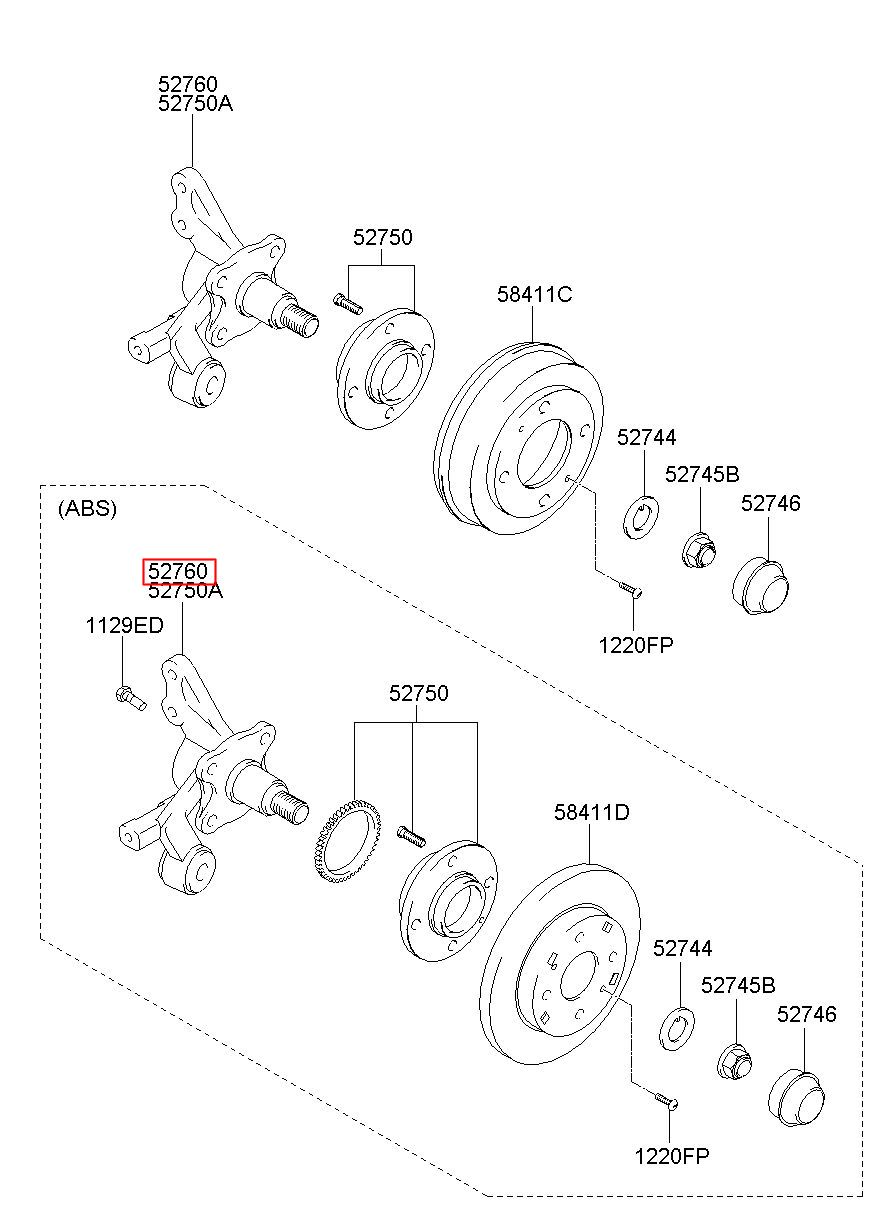 52760
52750A

52750

58411C

52744

52745B

52746

1220FP

(ABS)

52760
52750A

1129ED

52750

58411D

52744

52745B

52746

1220FP