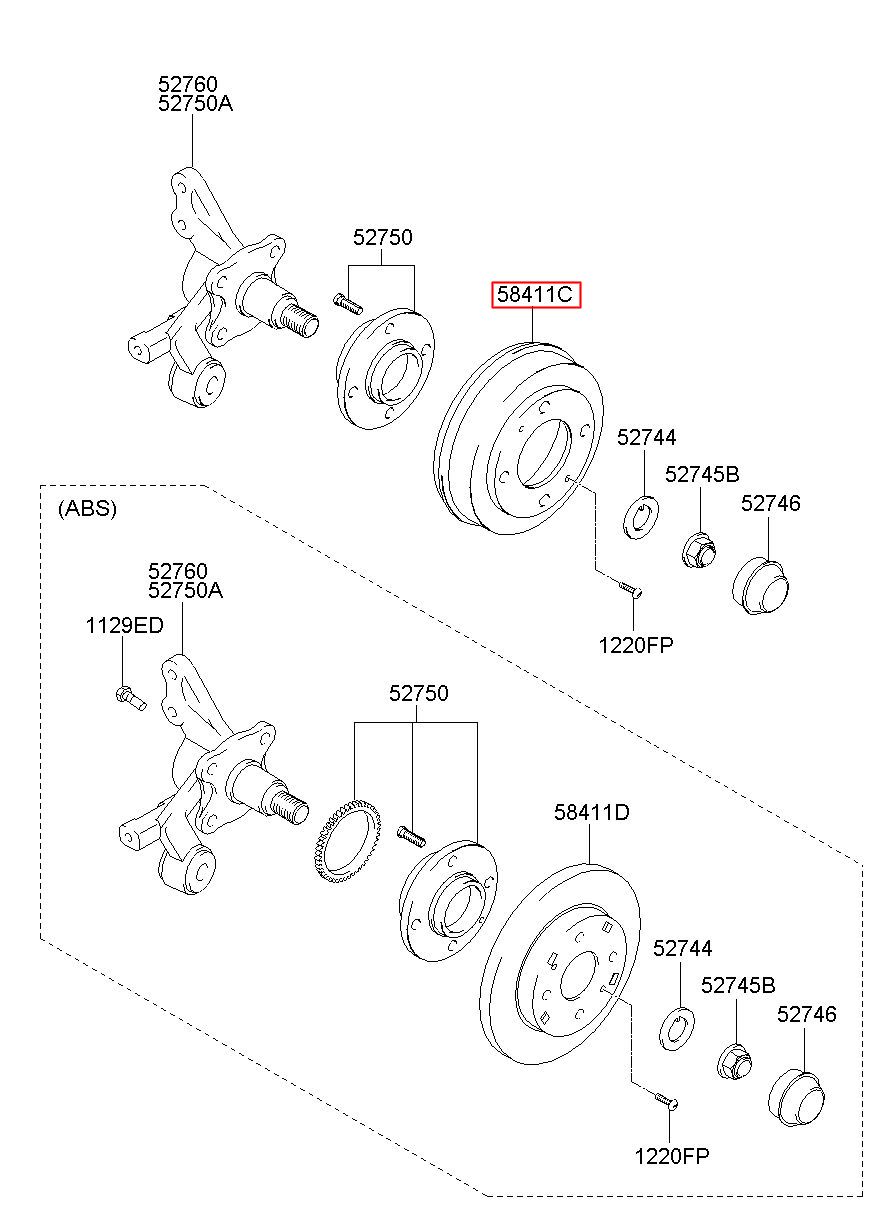 52760
52750A

52750

58411C

52744

52745B

52746

1220FP

(ABS)

52760
52750A

1129ED

52750

58411D

52744

52745B

52746

1220FP