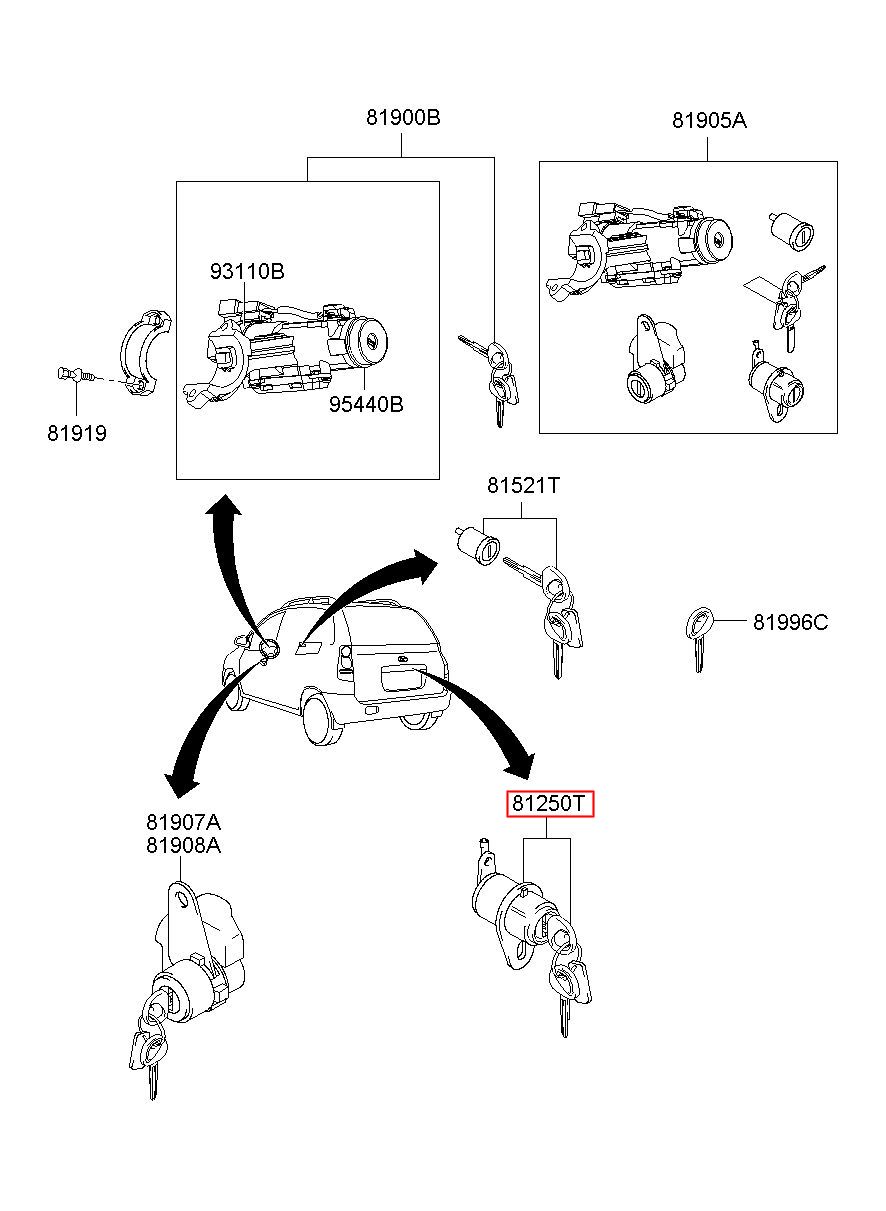 81900B

81905A

93110B

95440B

81919

81521T

81996C

81907A
81908A

81250T