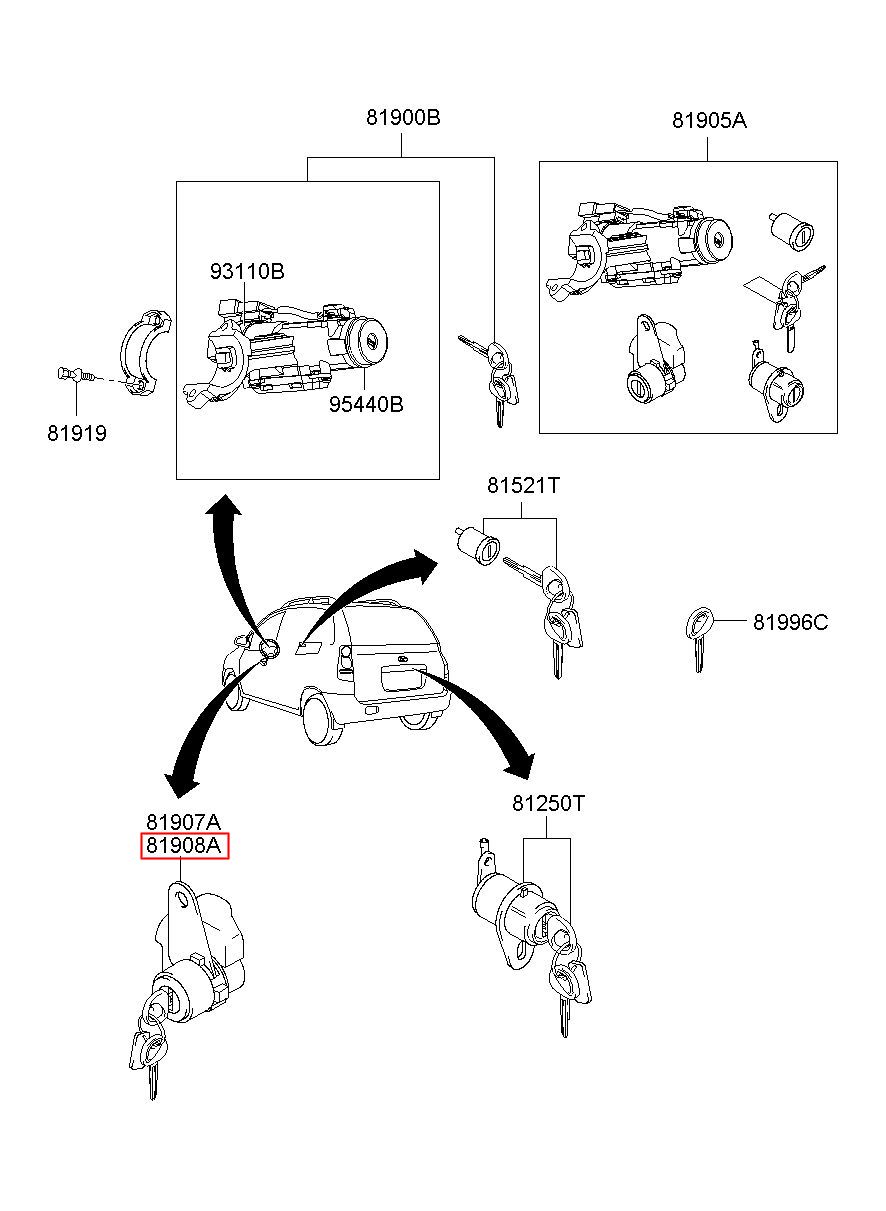 81900B

81905A

93110B

95440B

81919

81521T

81996C

81907A
81908A

81250T