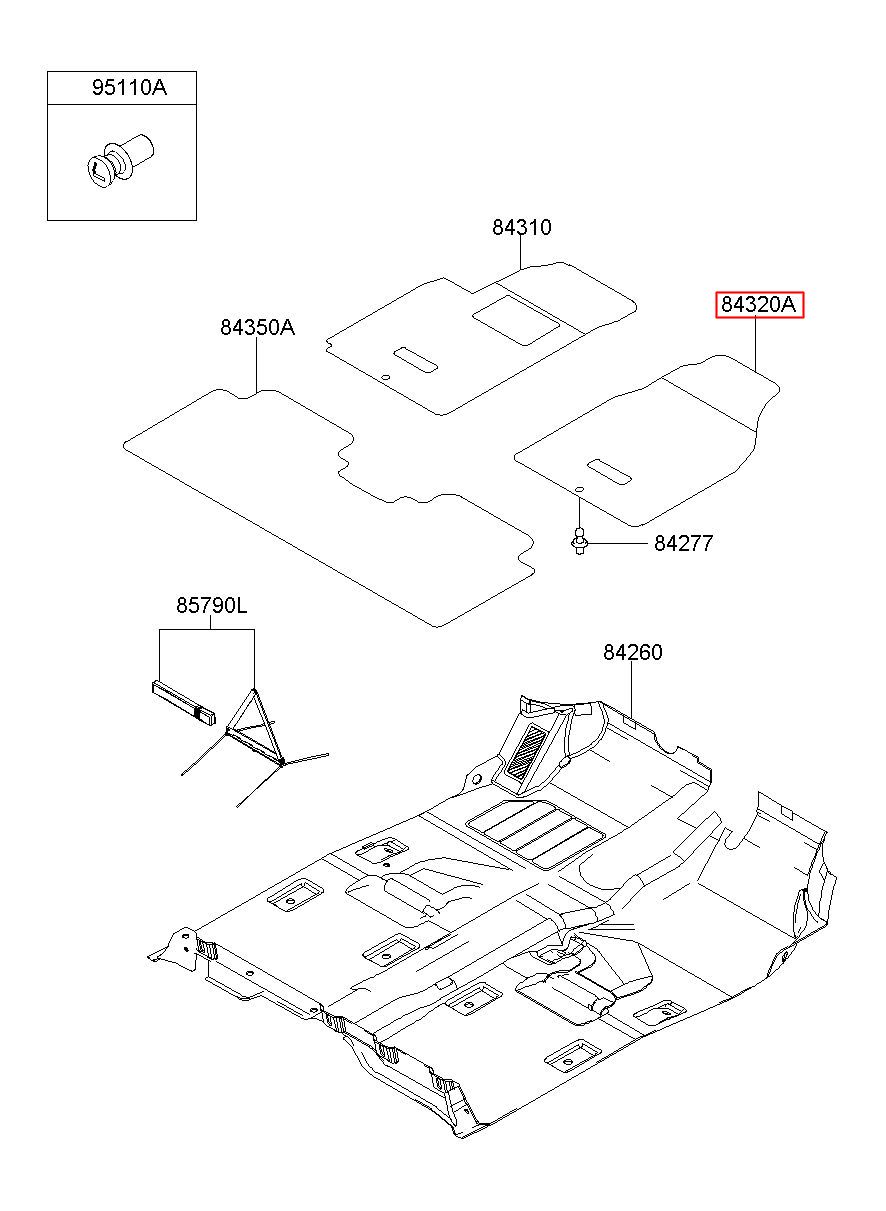 95110A

84310

84320A

84350A

84277

85790L

84260