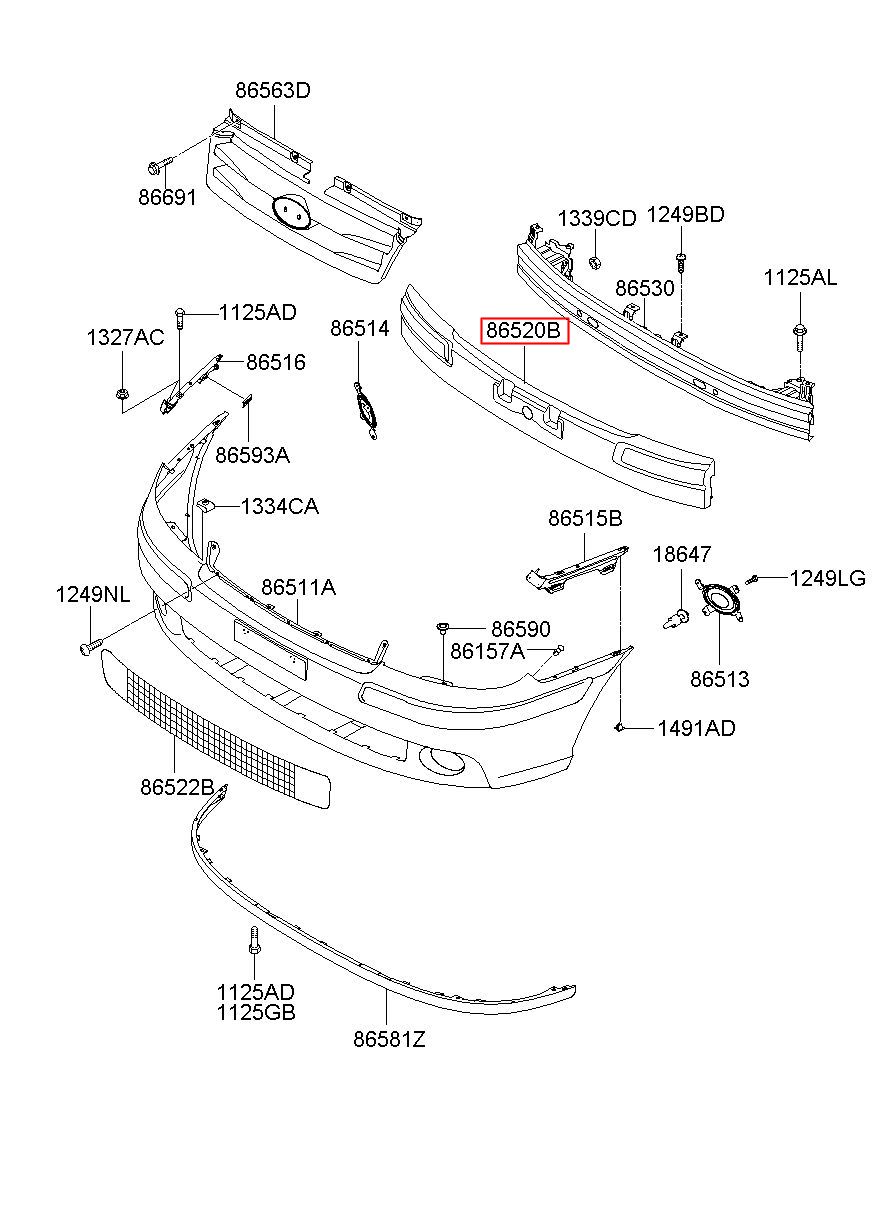 86563D
86691
1339CD
1249BD
1125AL
86530
1125AD
1327AC
86516
86514
86520B
86593A
1334CA
86515B
18647
1249LG
1249NL
86511A
86590
86157A
86513
1491AD
86522B
1125AD
1125GB
86581Z