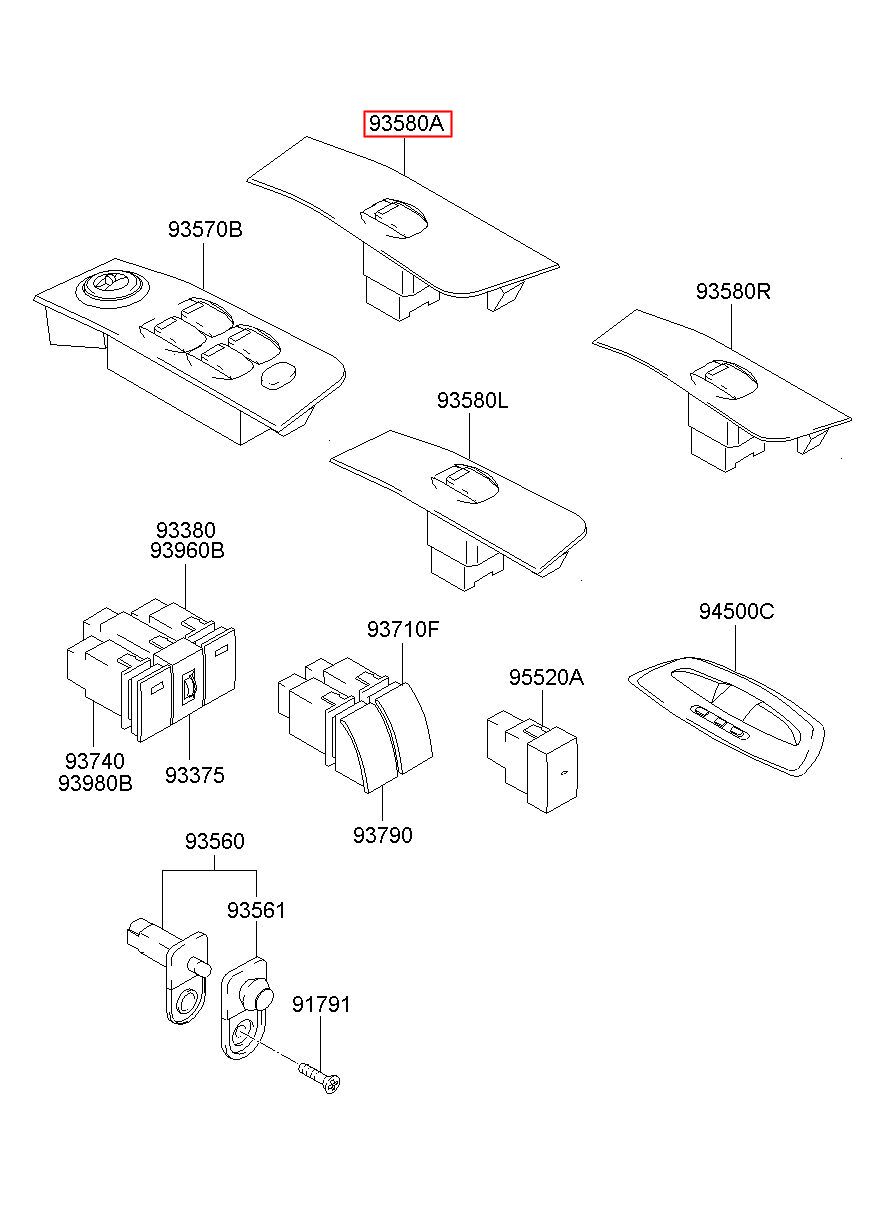 93580A

93570B

93580R

93580L

93380
93960B

93710F

94500C

95520A

93740
93980B

93375

93790

93560

93561

91791