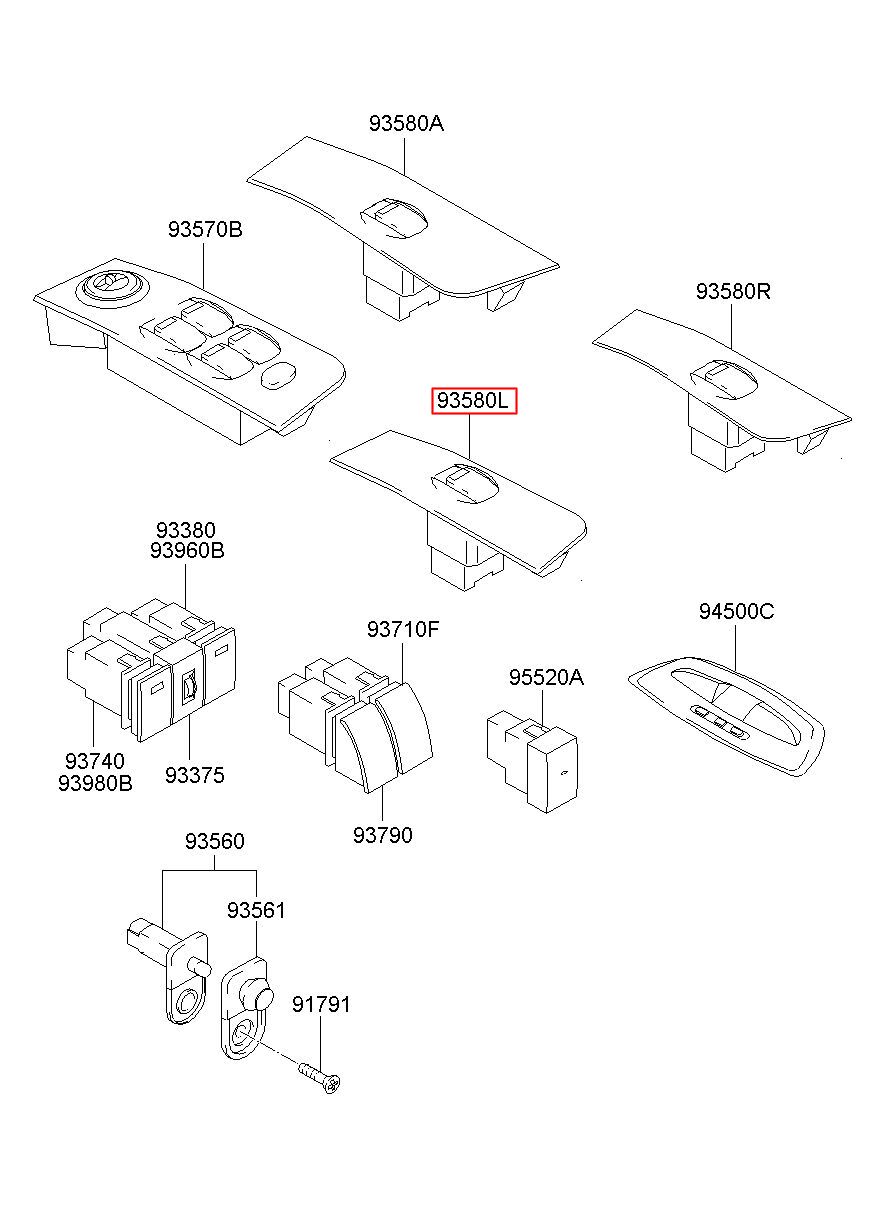 93580A

93570B

93580R

93580L

93380
93960B

94500C

93710F

95520A

93740
93980B

93375

93790

93560

93561

91791